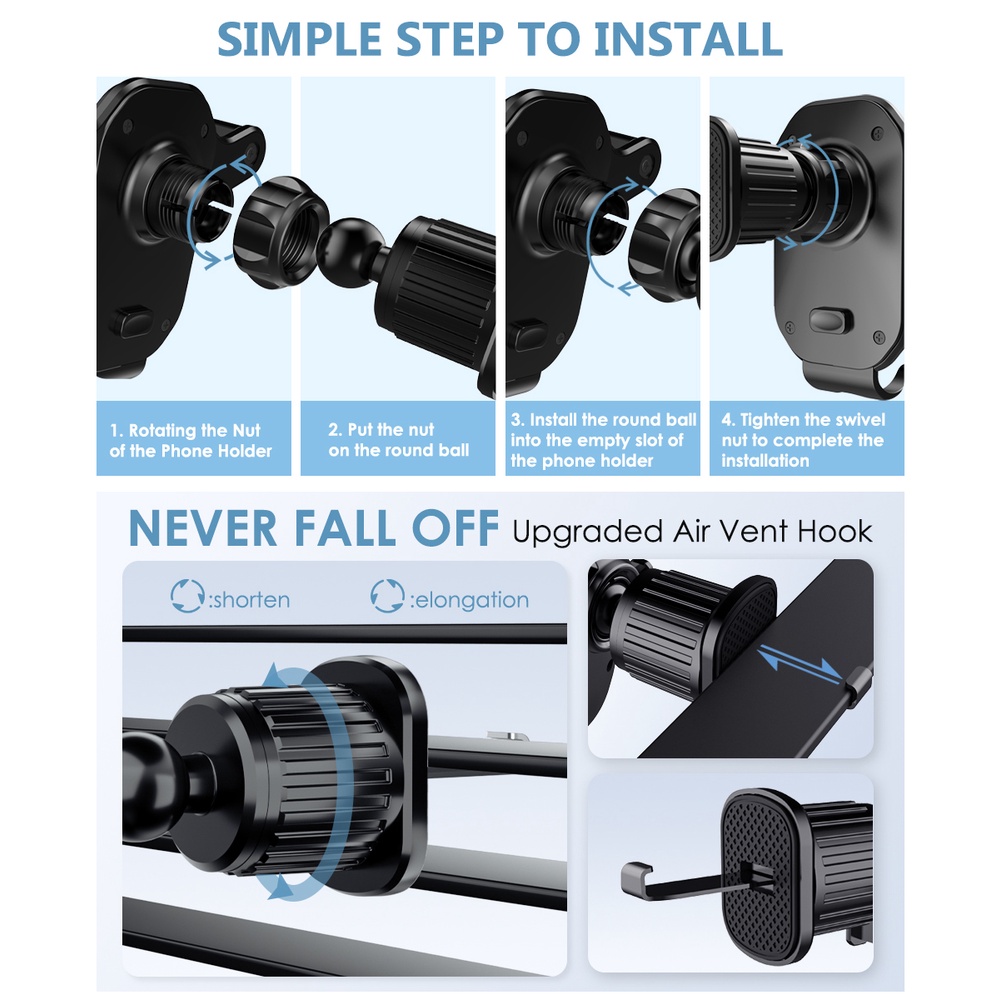 SIMPLE STEP TO INSTALL

1. Rotating the Nut of the Phone Holder

2. Put the nut on the round ball

3. Install the round ball into the empty slot of the phone holder

4. Tighten the swivel nut to complete the installation

NEVER FALL OFF Upgraded Air Vent Hook

:shorten

:elongation