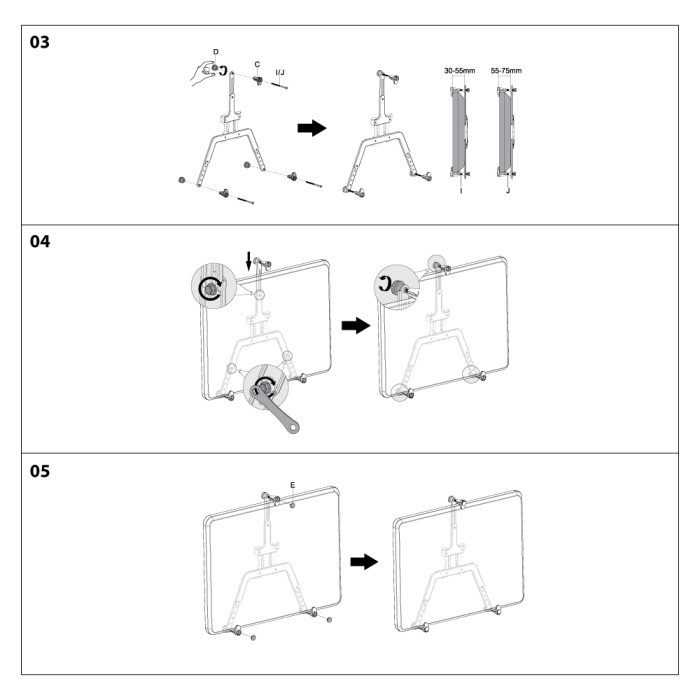 03

D

C

I/J

30-55mm

55-75mm

I

J

04

05

E