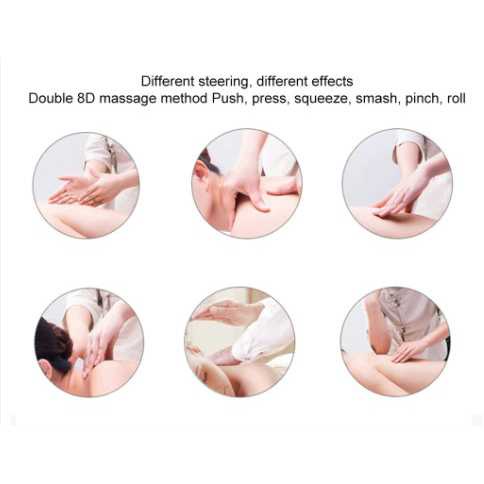 Different steering, different effects
Double 8D massage method Push, press, squeeze, smash, pinch, roll