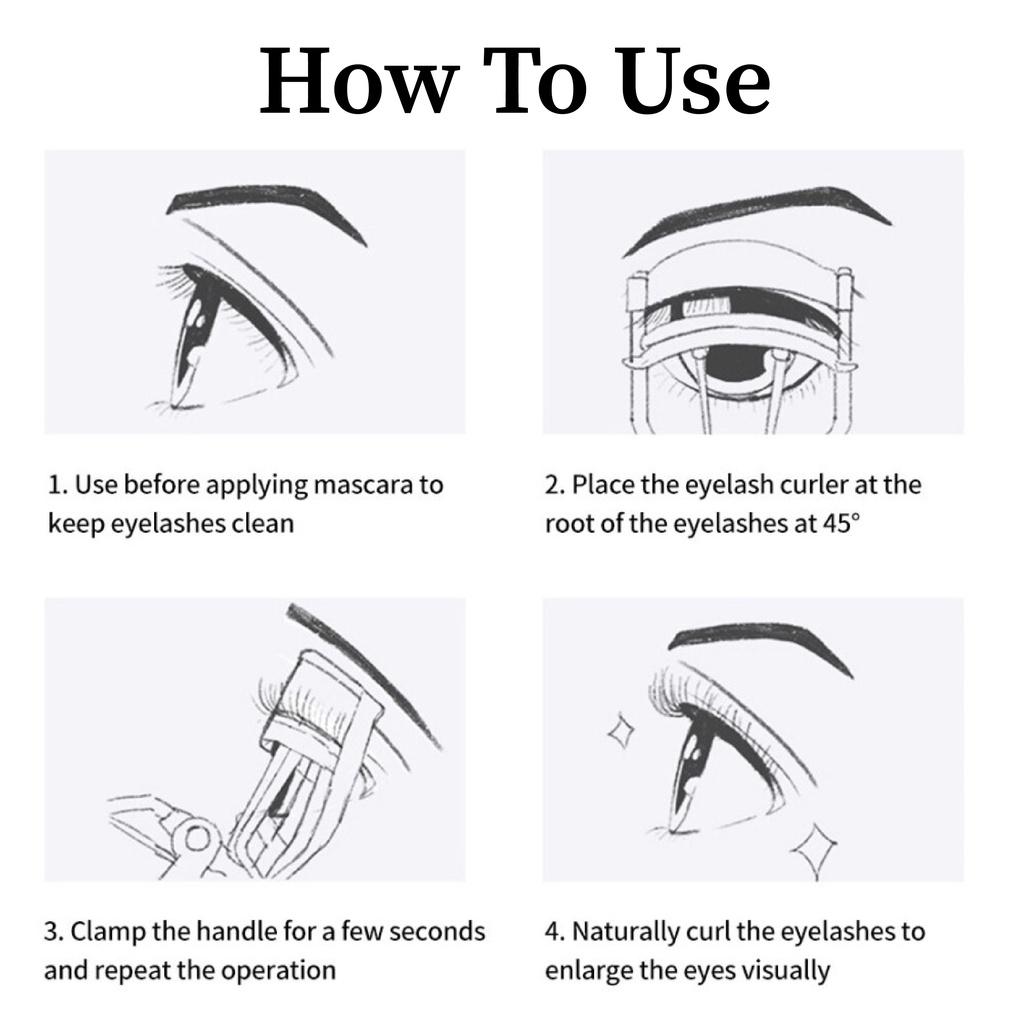 How To Use

1. Use before applying mascara to keep eyelashes clean

2. Place the eyelash curler at the root of the eyelashes at 45°

3. Clamp the handle for a few seconds and repeat the operation

4. Naturally curl the eyelashes to enlarge the eyes visually