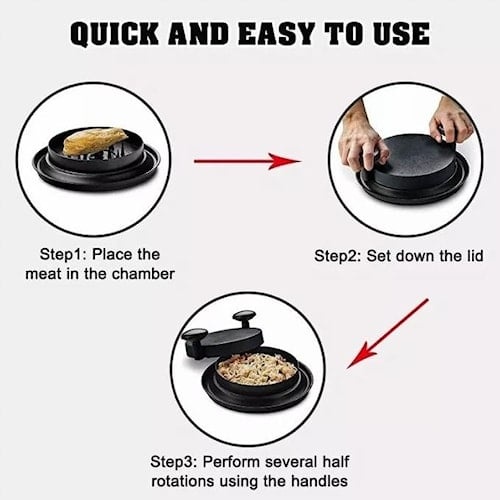 QUICK AND EASY TO USE

Step1: Place the meat in the chamber

Step2: Set down the lid

Step3: Perform several half rotations using the handles