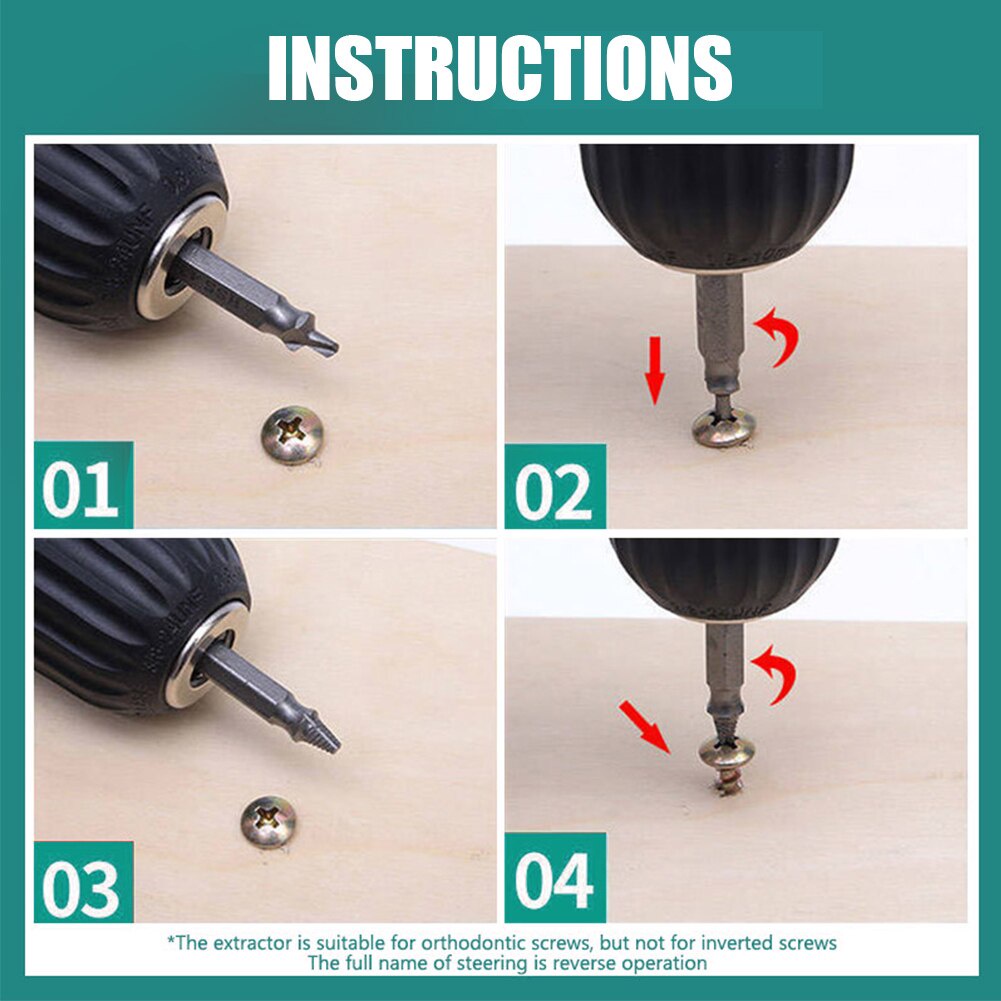 INSTRUCTIONS

01

02

03

04

*The extractor is suitable for orthodontic screws, but not for inverted screws
The full name of steering is reverse operation