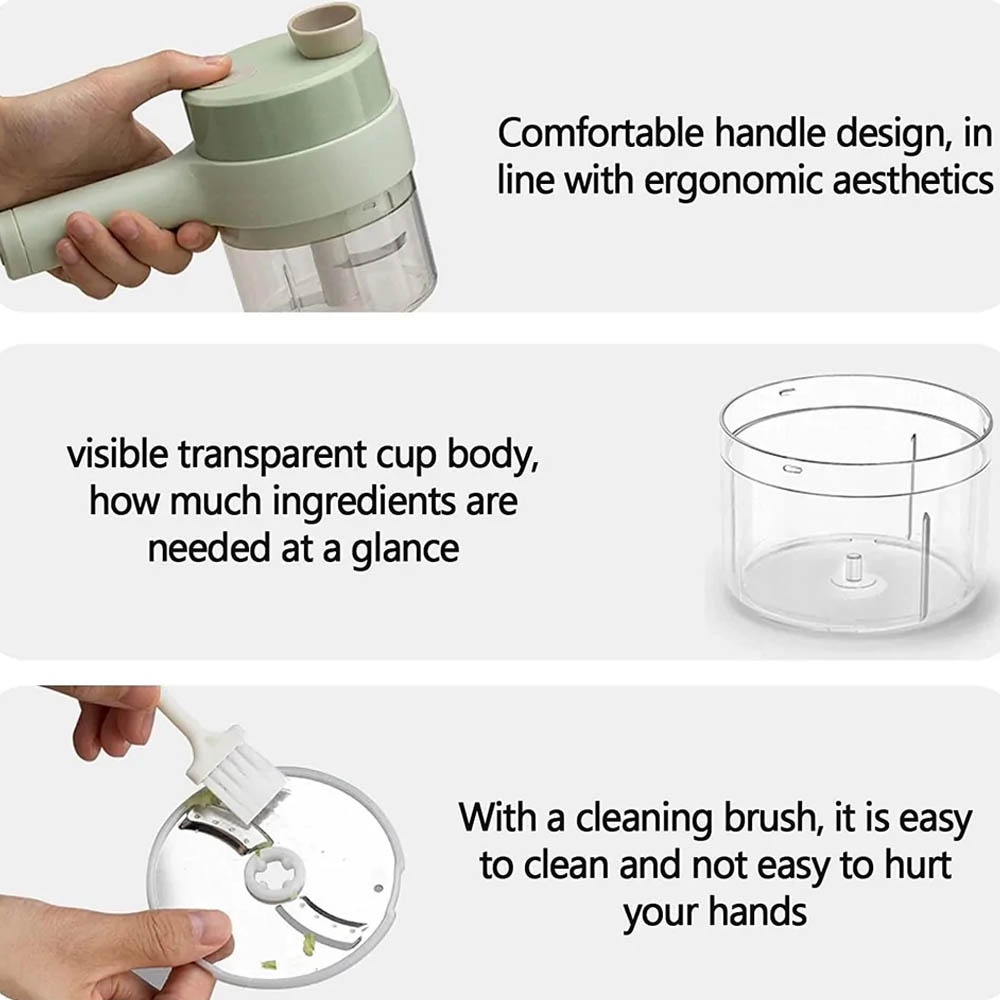 Comfortable handle design, in line with ergonomic aesthetics

visible transparent cup body, how much ingredients are needed at a glance

With a cleaning brush, it is easy to clean and not easy to hurt your hands