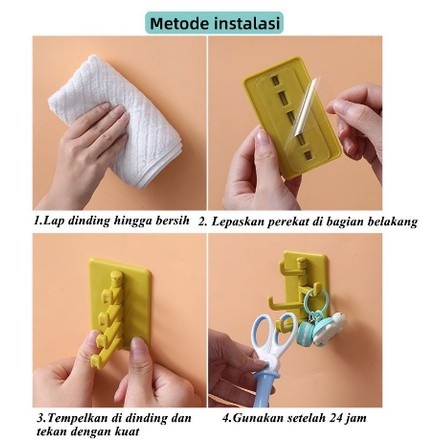 Metode instalasi

1.Lap dinding hingga bersih

2. Lepaskan perekat di bagian belakang

3.Tempelkan di dinding dan tekan dengan kuat

4.Gunakan setelah 24 jam