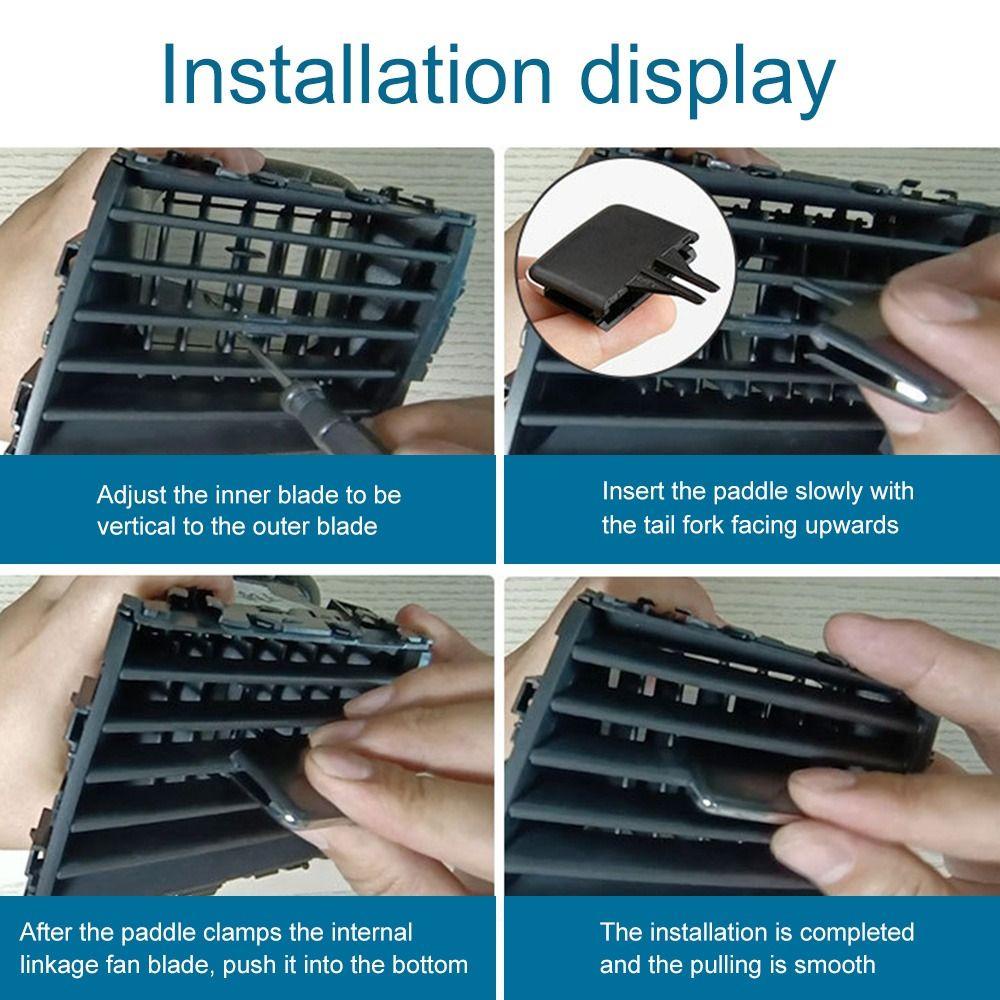 Installation display

Adjust the inner blade to be vertical to the outer blade

Insert the paddle slowly with the tail fork facing upwards

After the paddle clamps the internal linkage fan blade, push it into the bottom

The installation is completed and the pulling is smooth