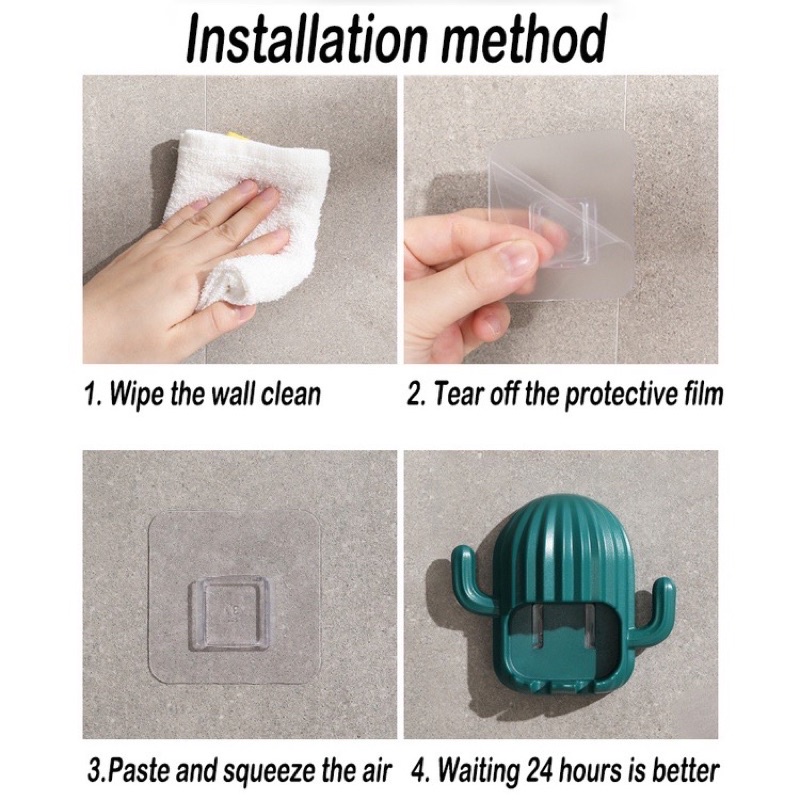 Installation method

1. Wipe the wall clean

2. Tear off the protective film

3.Paste and squeeze the air

4. Waiting 24 hours is better