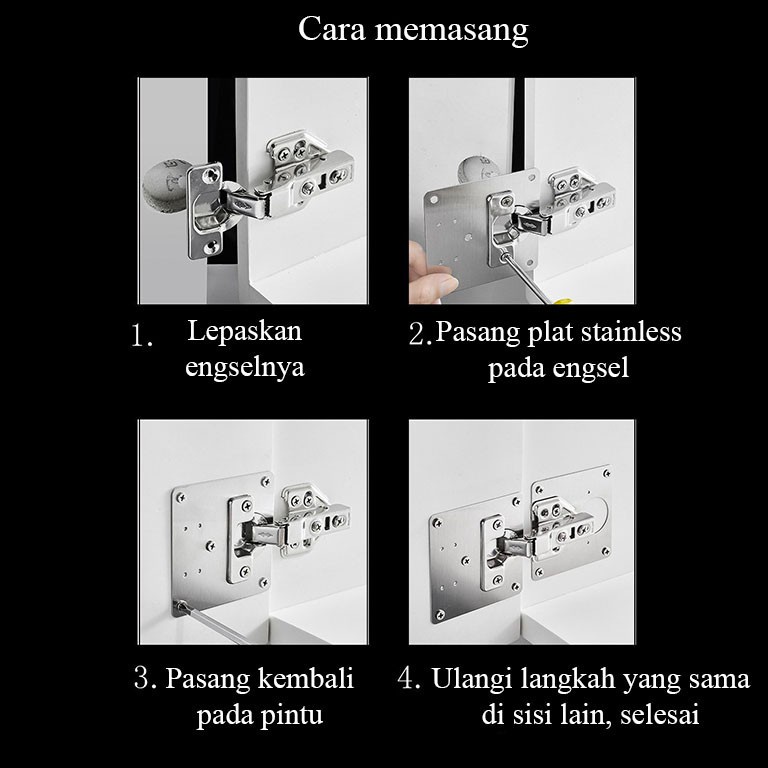 Cara memasang

1. Lepaskan engselnya

2. Pasang plat stainless pada engsel

3. Pasang kembali pada pintu

4. Ulangi langkah yang sama di sisi lain, selesai