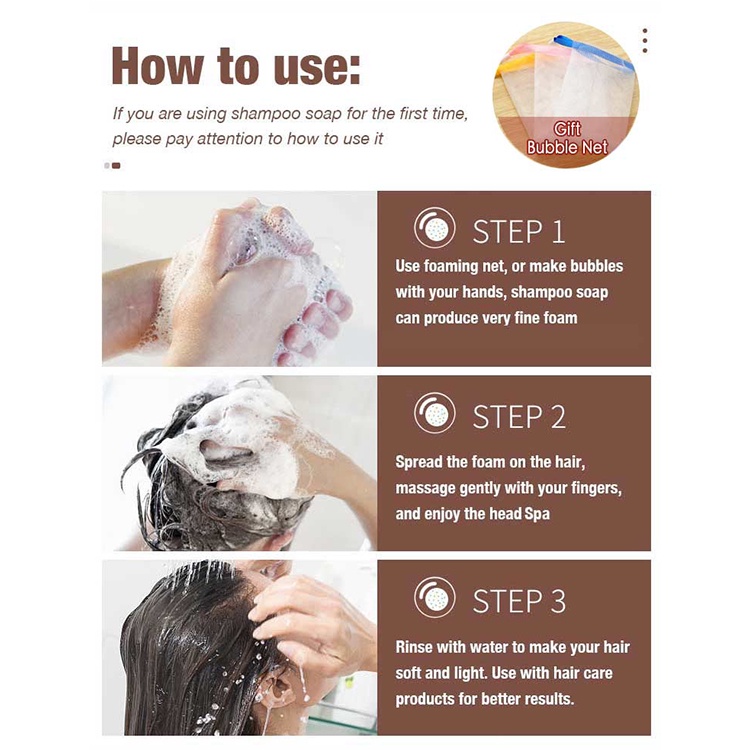 How to use:

If you are using shampoo soap for the first time, please pay attention to how to use it

Gift
Bubble Net

STEP 1

Use foaming net, or make bubbles with your hands, shampoo soap can produce very fine foam

STEP 2

Spread the foam on the hair, massage gently with your fingers, and enjoy the head Spa

STEP 3

Rinse with water to make your hair soft and light. Use with hair care products for better results.