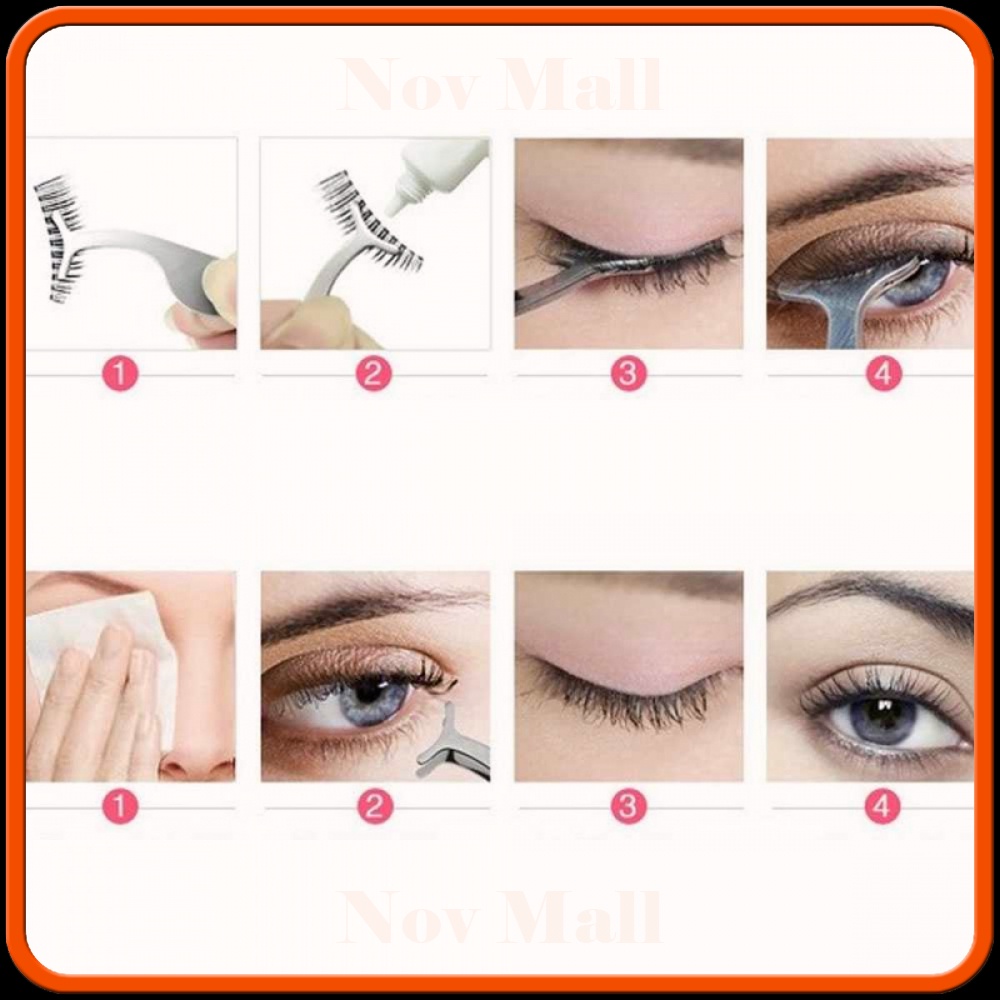 Nov Mall

1

2

3

4

1

2

3

4

Nov Mall