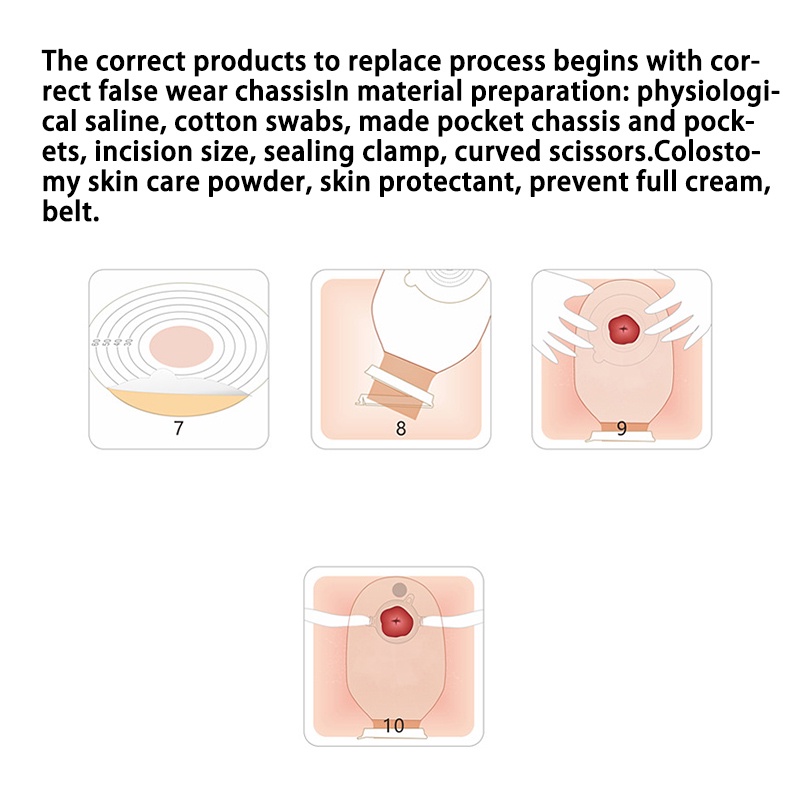 The correct products to replace process begins with correct false wear chassisIn material preparation: physiological saline, cotton swabs, made pocket chassis and pockets, incision size, sealing clamp, curved scissors.Colostomy skin care powder, skin protectant, prevent full cream, belt.

7

8

9

10