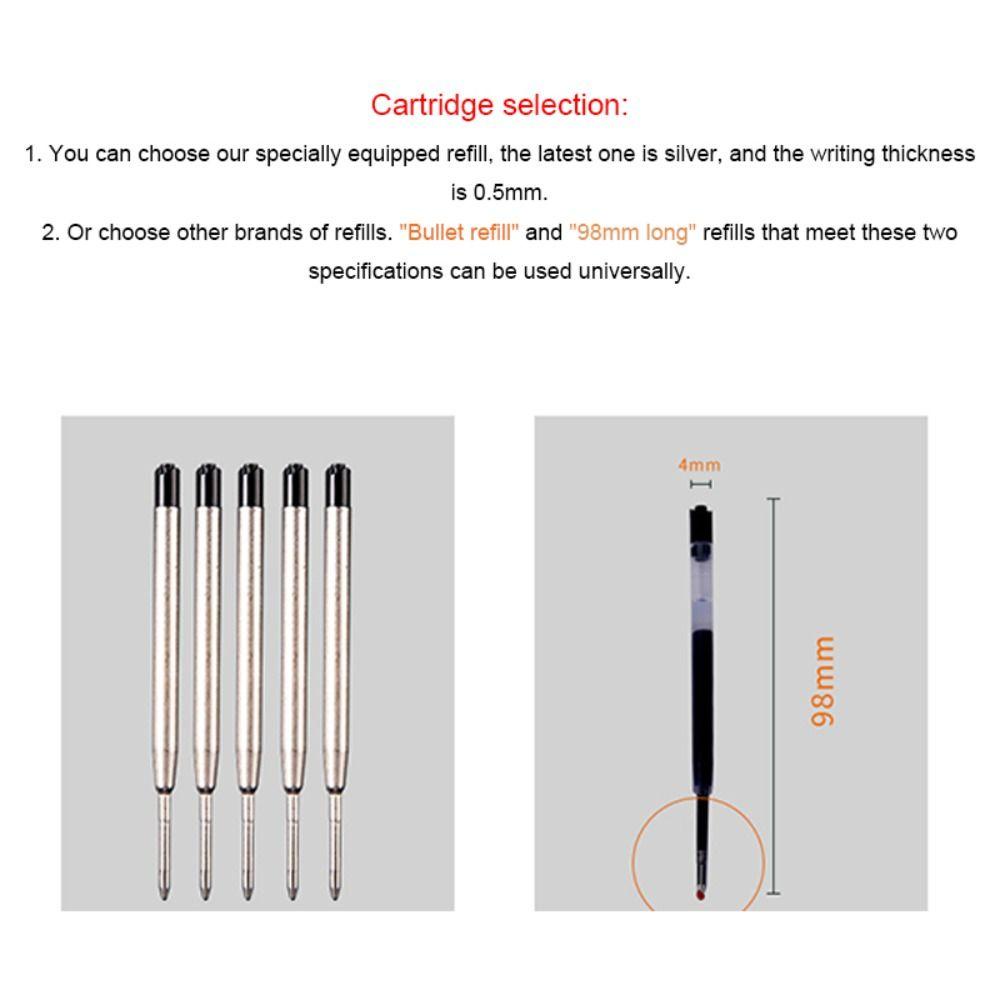 Cartridge selection:

1. You can choose our specially equipped refill, the latest one is silver, and the writing thickness is 0.5mm.

2. Or choose other brands of refills. "Bullet refill" and "98mm long" refills that meet these two specifications can be used universally.

4mm

98mm