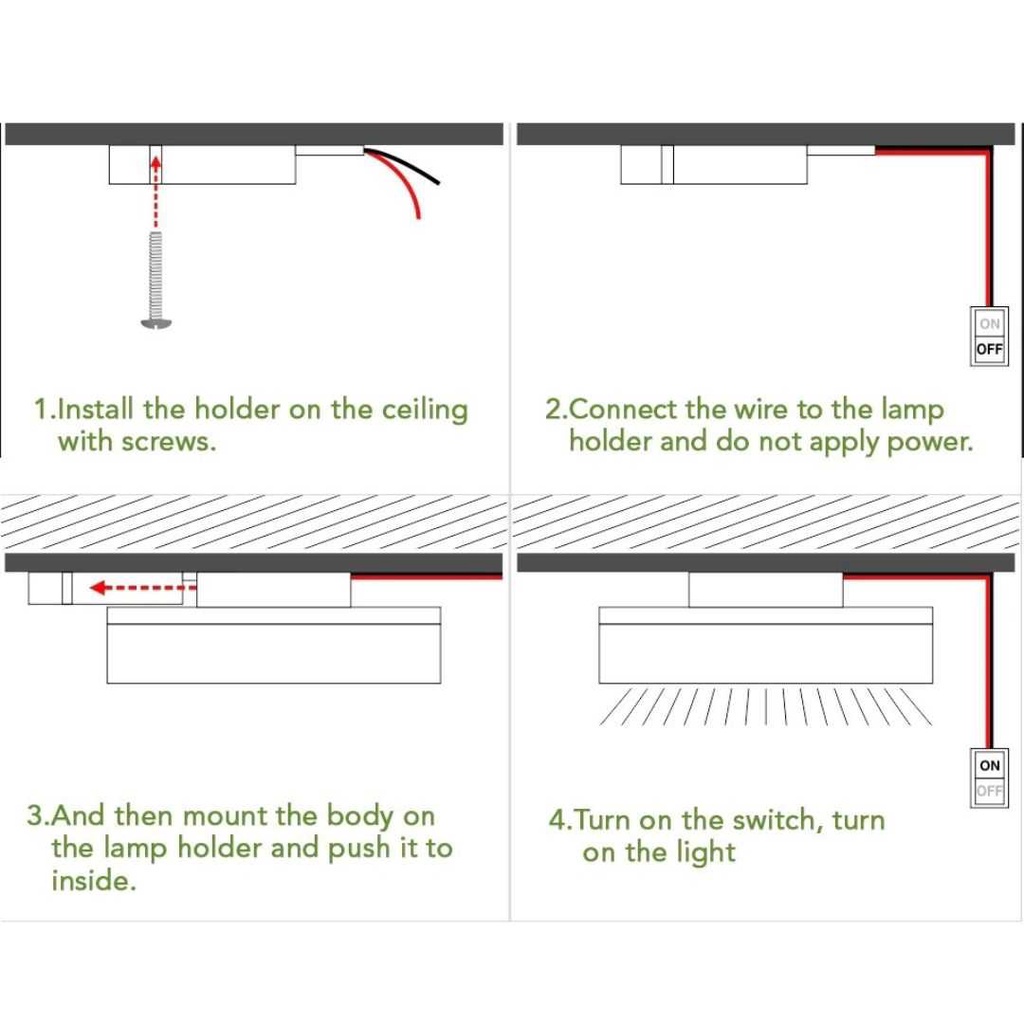 1.Install the holder on the ceiling with screws.

ON
OFF

2.Connect the wire to the lamp holder and do not apply power.

3.And then mount the body on the lamp holder and push it to inside.

ON
OFF

4.Turn on the switch, turn on the light