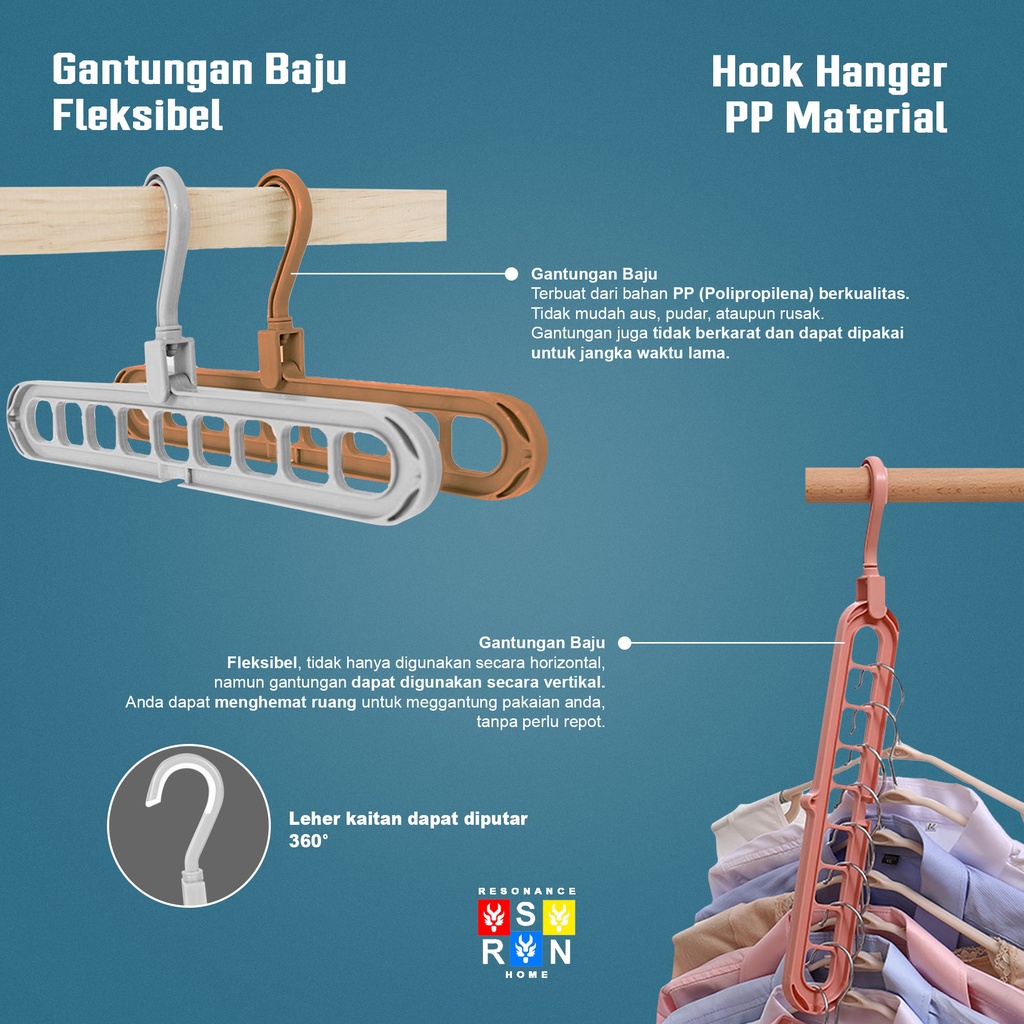 Gantungan Baju Fleksibel

Hook Hanger PP Material

Gantungan Baju
Terbuat dari bahan PP (Polipropilena) berkualitas. Tidak mudah aus, pudar, ataupun rusak. Gantungan juga tidak berkarat dan dapat dipakai untuk jangka waktu lama.

Gantungan Baju
Fleksibel, tidak hanya digunakan secara horizontal, namun gantungan dapat digunakan secara vertikal. Anda dapat menghemat ruang untuk meggantung pakaian anda, tanpa perlu repot.

Leher kaitan dapat diputar 360°

RESONANCE
S
R N
HOME