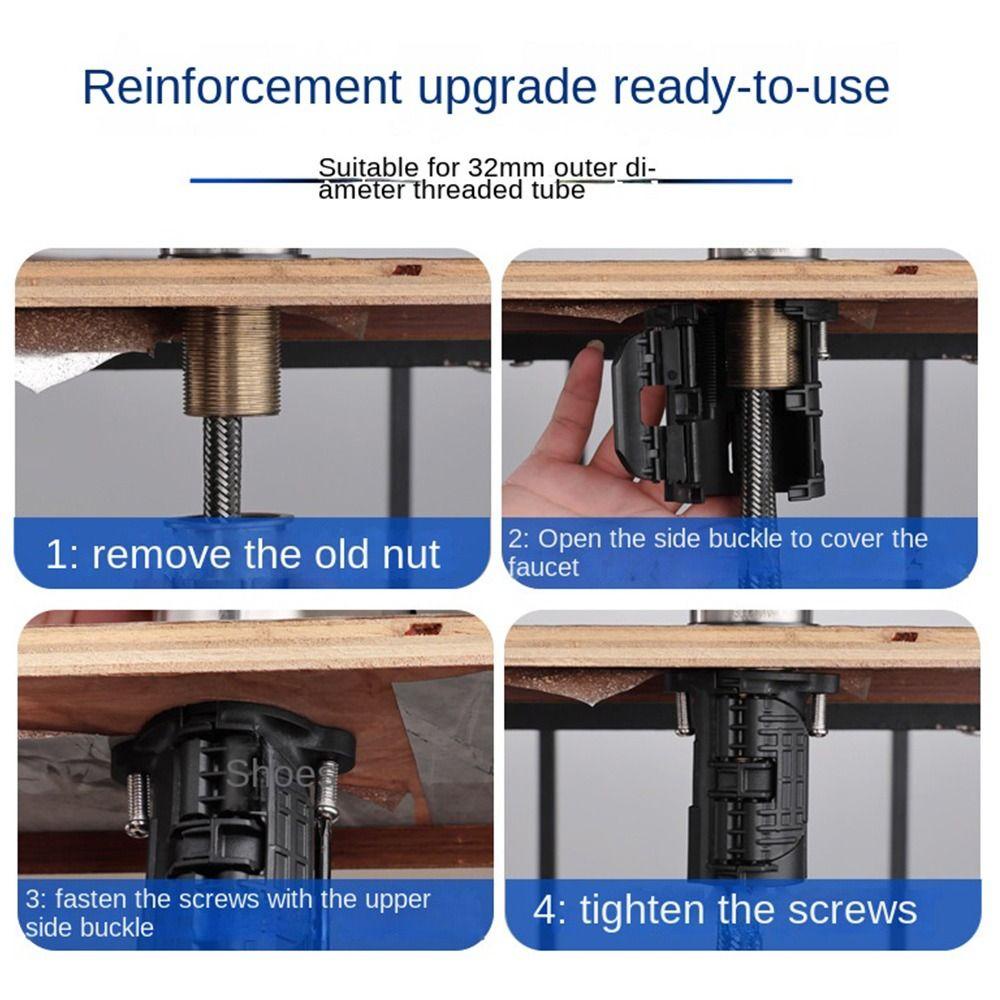 Reinforcement upgrade ready-to-use

Suitable for 32mm outer diameter threaded tube

1: remove the old nut

2: Open the side buckle to cover the faucet

Shoes

3: fasten the screws with the upper side buckle

4: tighten the screws