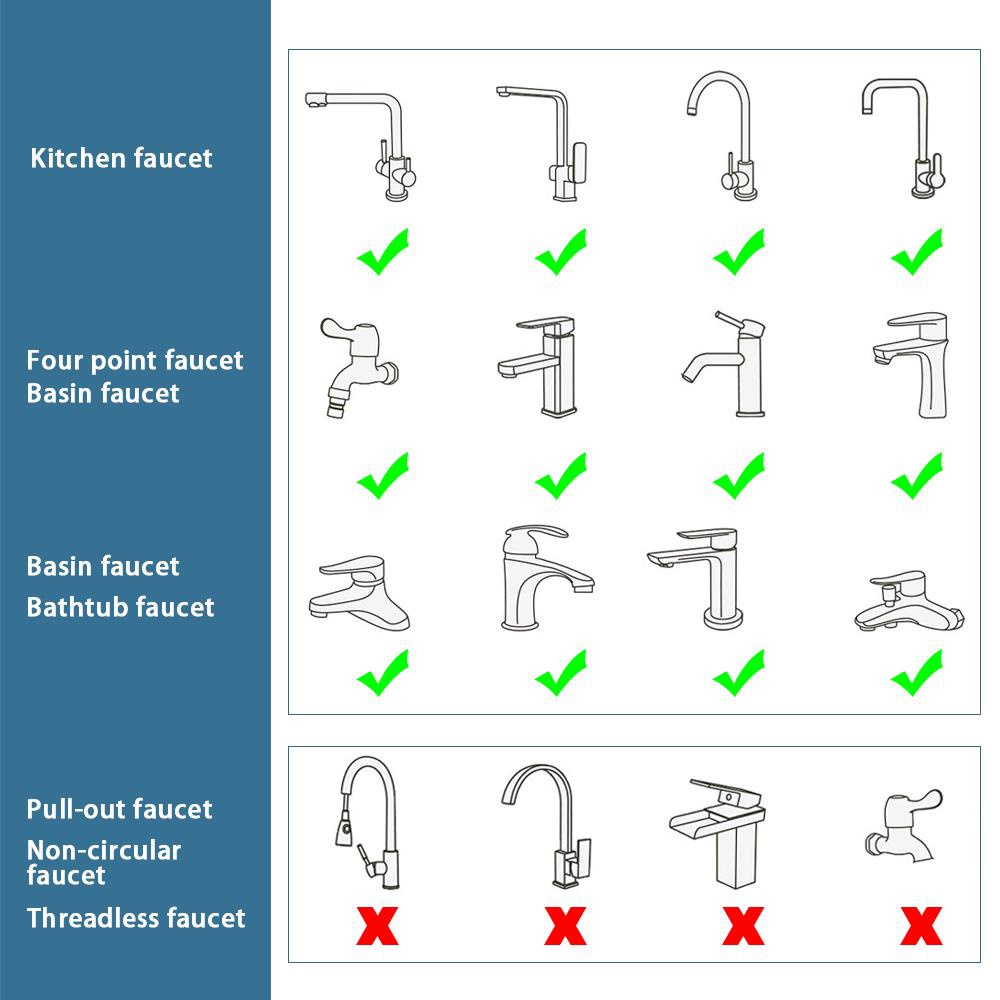 Kitchen faucet

Four point faucet
Basin faucet

Basin faucet
Bathtub faucet

Pull-out faucet
Non-circular faucet
Threadless faucet