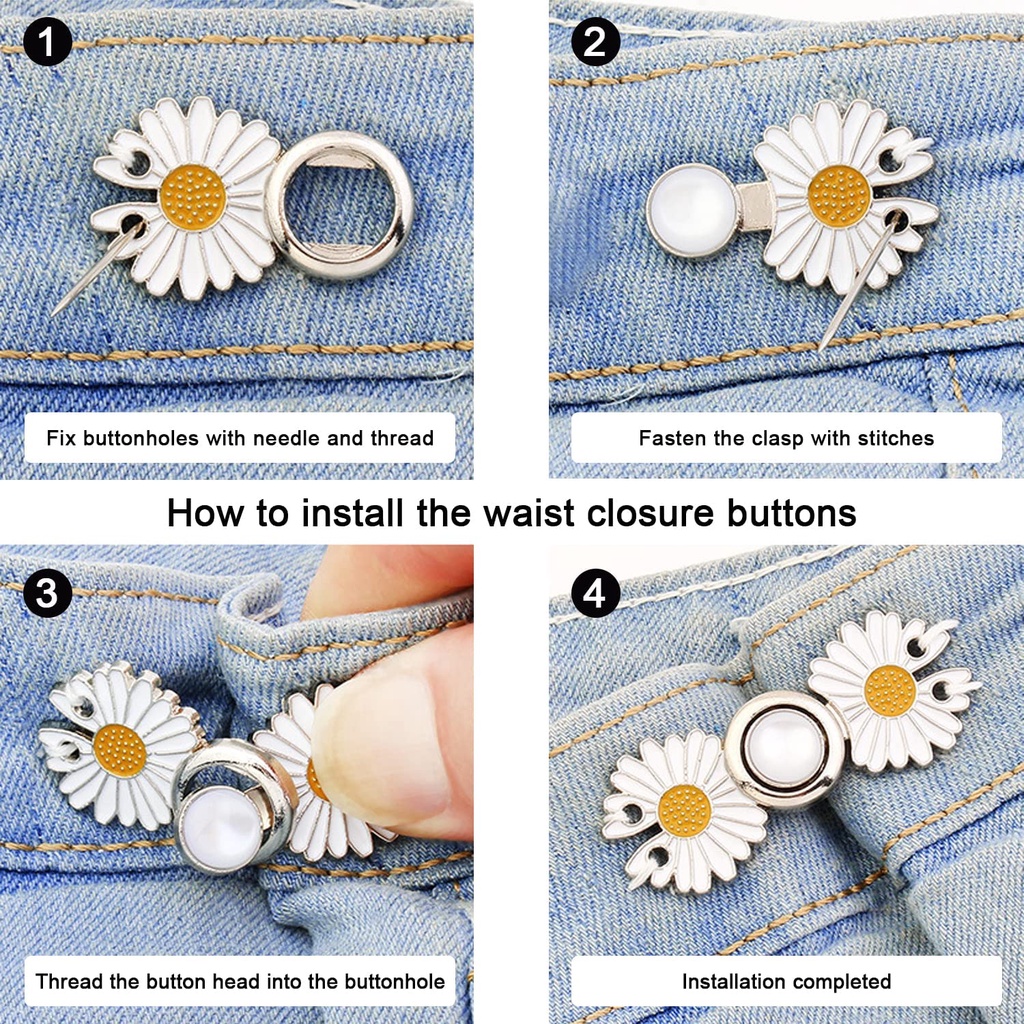 1

Fix buttonholes with needle and thread

2

Fasten the clasp with stitches

How to install the waist closure buttons

3

Thread the button head into the buttonhole

4

Installation completed