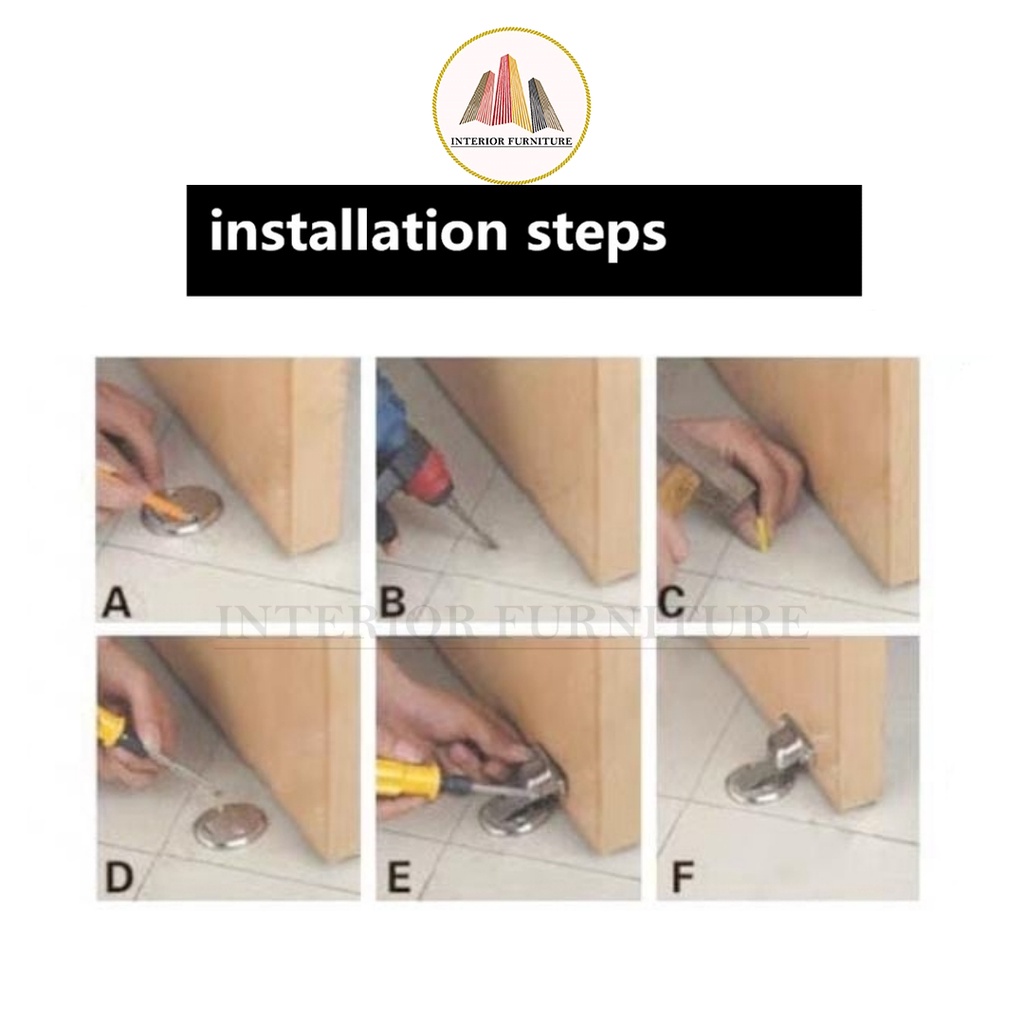 INTERIOR FURNITURE

installation steps

A

B

C

INTERIOR FURNITURE

D

E

F