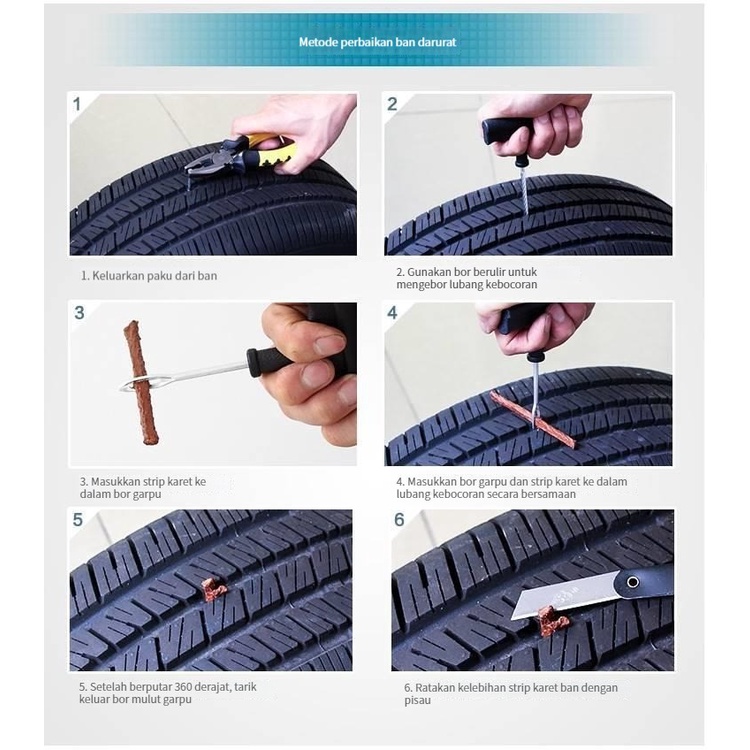 Metode perbaikan ban darurat

1

1. Keluarkan paku dari ban

2

2. Gunakan bor berulir untuk mengebor lubang kebocoran

3

3. Masukkan strip karet ke dalam bor garpu

4

4. Masukkan bor garpu dan strip karet ke dalam lubang kebocoran secara bersamaan

5

5. Setelah berputar 360 derajat, tarik keluar bor mulut garpu

6

6. Ratakan kelebihan strip karet ban dengan pisau