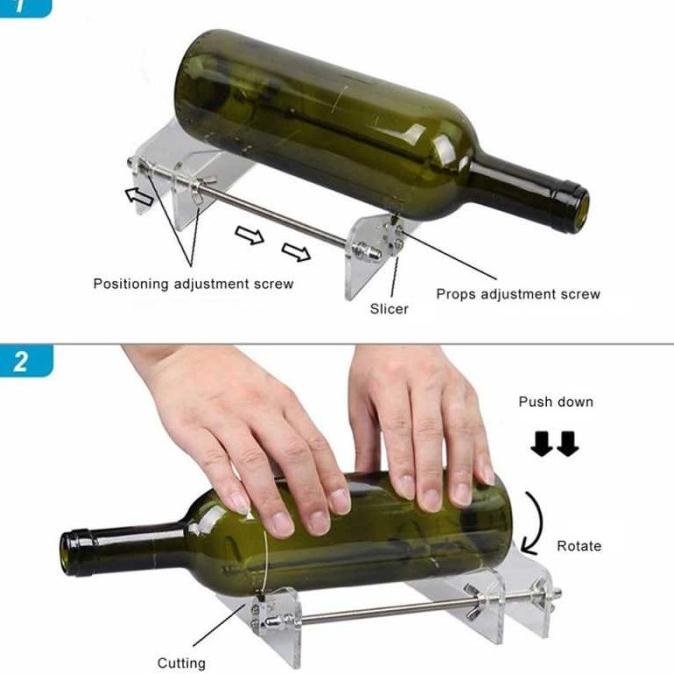 1

Positioning adjustment screw

Slicer

Props adjustment screw

2

Push down

Rotate

Cutting