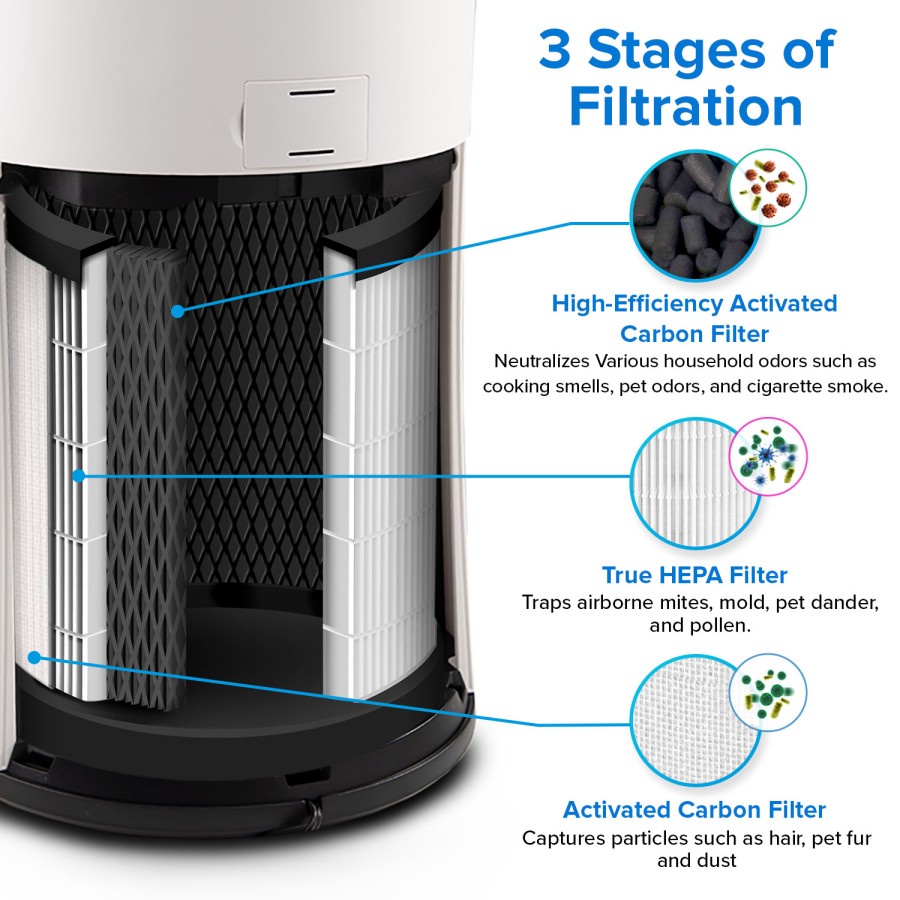 3 Stages of Filtration

High-Efficiency Activated Carbon Filter
Neutralizes Various household odors such as cooking smells, pet odors, and cigarette smoke.

True HEPA Filter
Traps airborne mites, mold, pet dander, and pollen.

Activated Carbon Filter
Captures particles such as hair, pet fur and dust