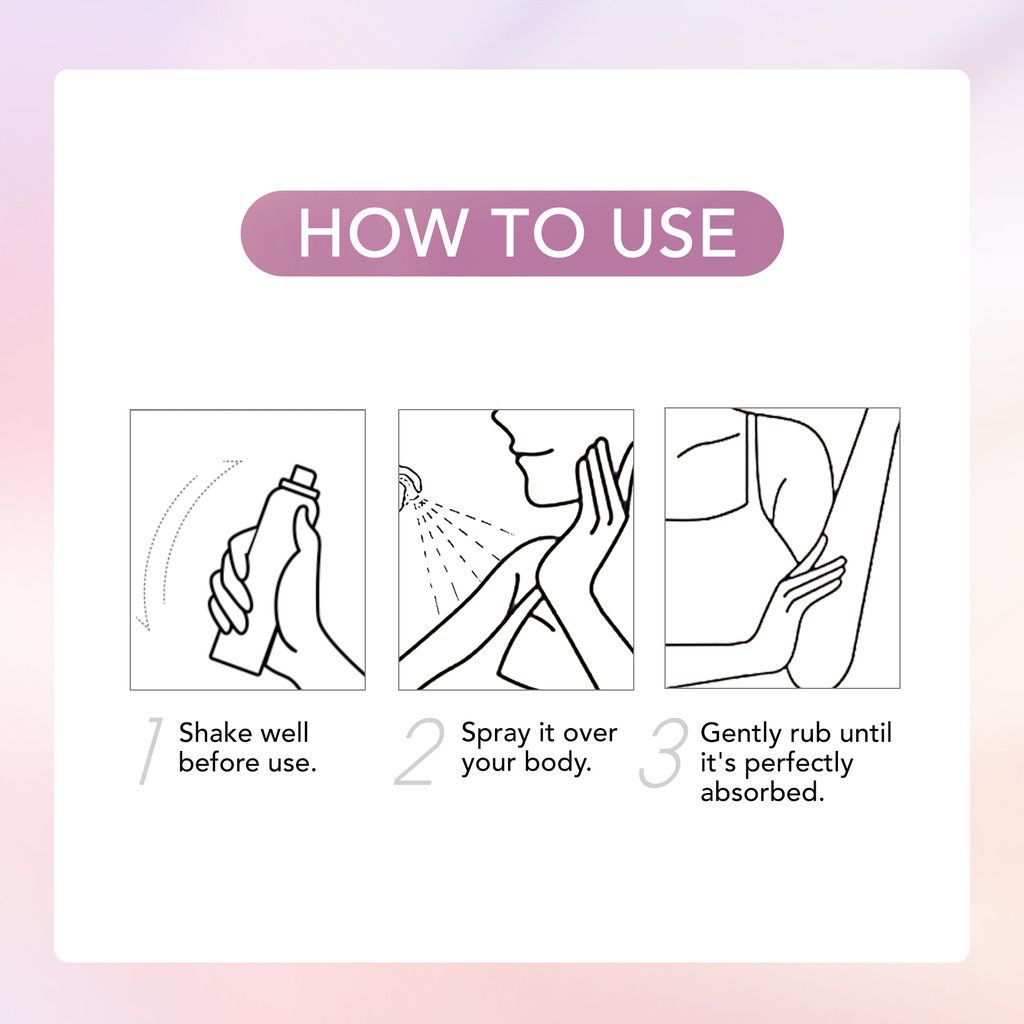 HOW TO USE

1 Shake well before use.

2 Spray it over your body.

3 Gently rub until it's perfectly absorbed.