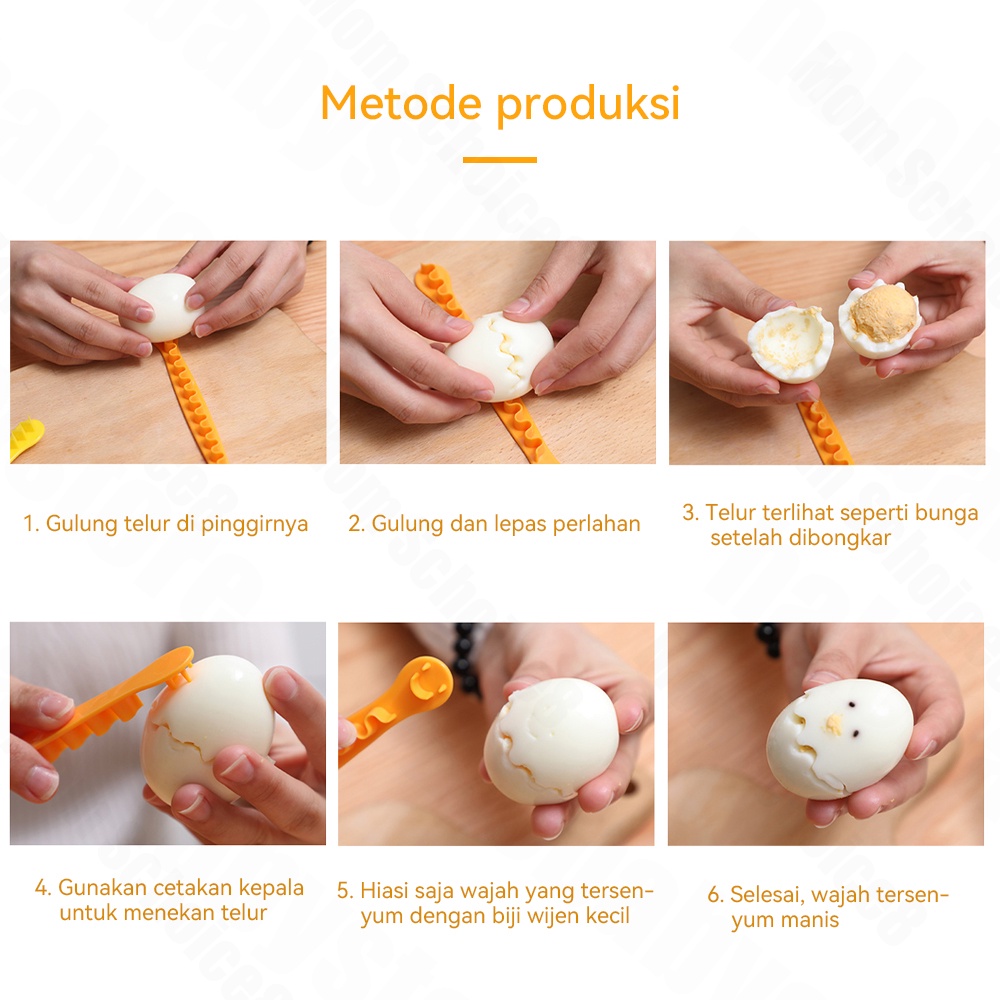 Metode produksi

1. Gulung telur di pinggirnya

2. Gulung dan lepas perlahan

3. Telur terlihat seperti bunga setelah dibongkar

4. Gunakan cetakan kepala untuk menekan telur

5. Hiasi saja wajah yang tersenyum dengan biji wijen kecil

6. Selesai, wajah tersenyum manis