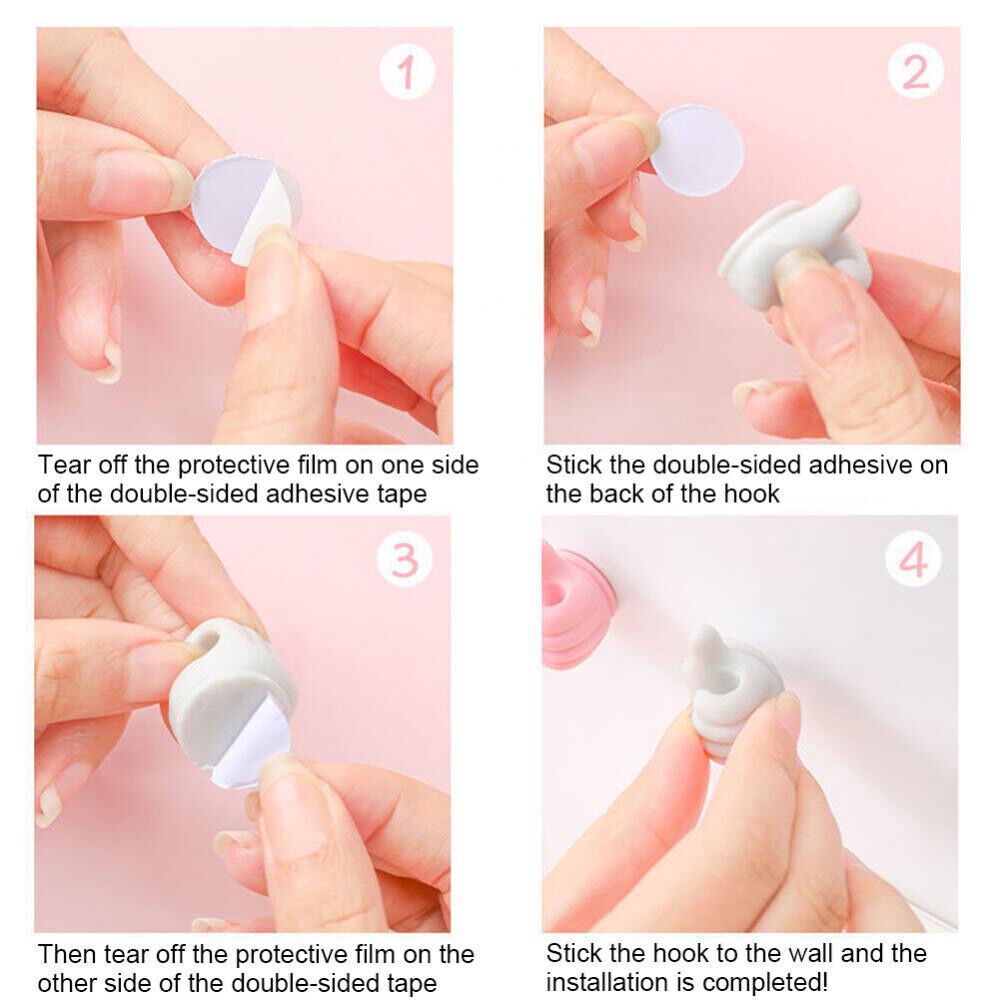 1

Tear off the protective film on one side of the double-sided adhesive tape

2

Stick the double-sided adhesive on the back of the hook

3

Then tear off the protective film on the other side of the double-sided tape

4

Stick the hook to the wall and the installation is completed!