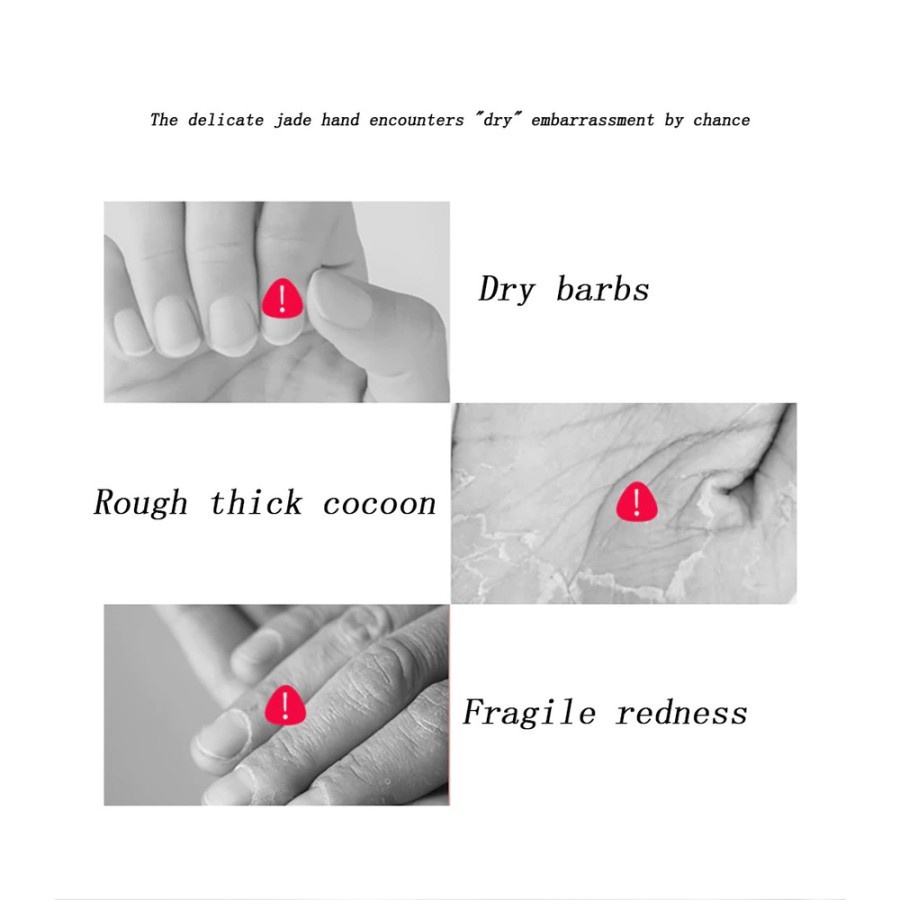 The delicate jade hand encounters "dry" embarrassment by chance

!

Dry barbs

Rough thick cocoon

!

!

Fragile redness