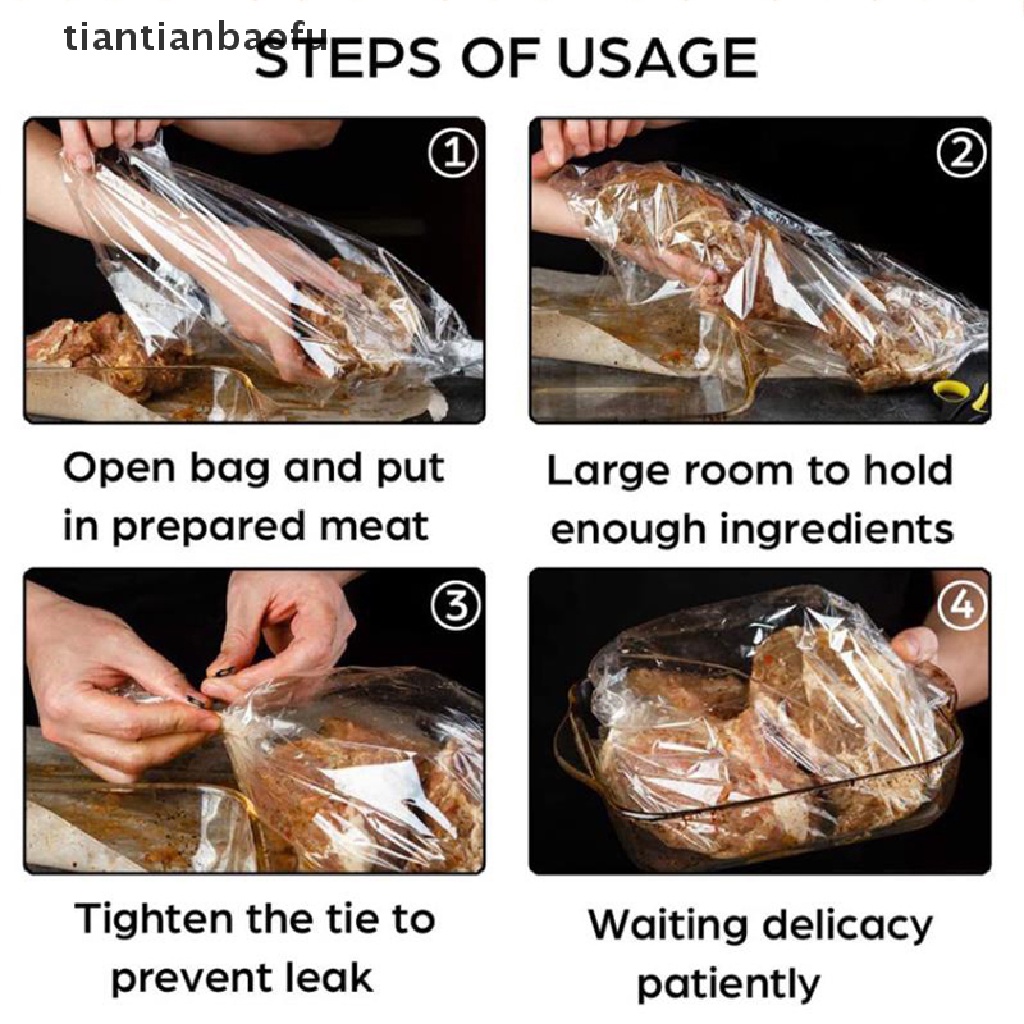 tiantianbaofu
STEPS OF USAGE

①

Open bag and put in prepared meat

②

Large room to hold enough ingredients

③

Tighten the tie to prevent leak

④

Waiting delicacy patiently