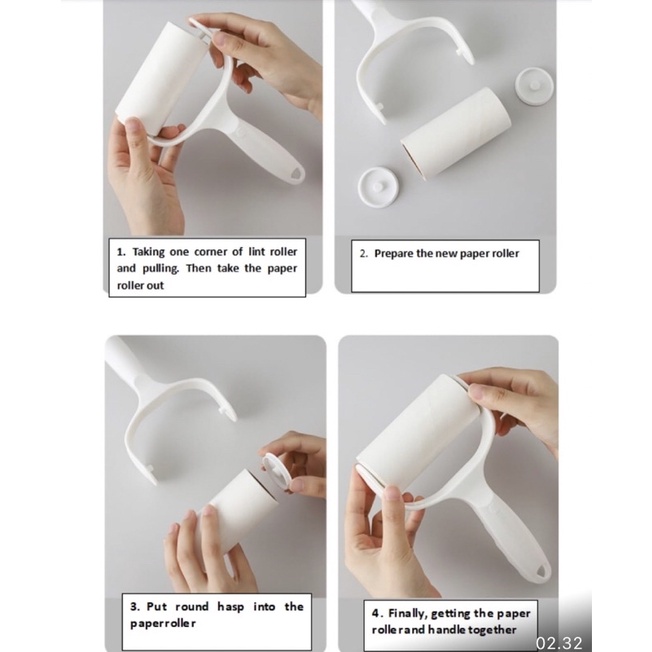 1. Taking one corner of lint roller and pulling. Then take the paper roller out

2. Prepare the new paper roller

3. Put round hasp into the paperroller

4. Finally, getting the paper rollerand handle together

02.32