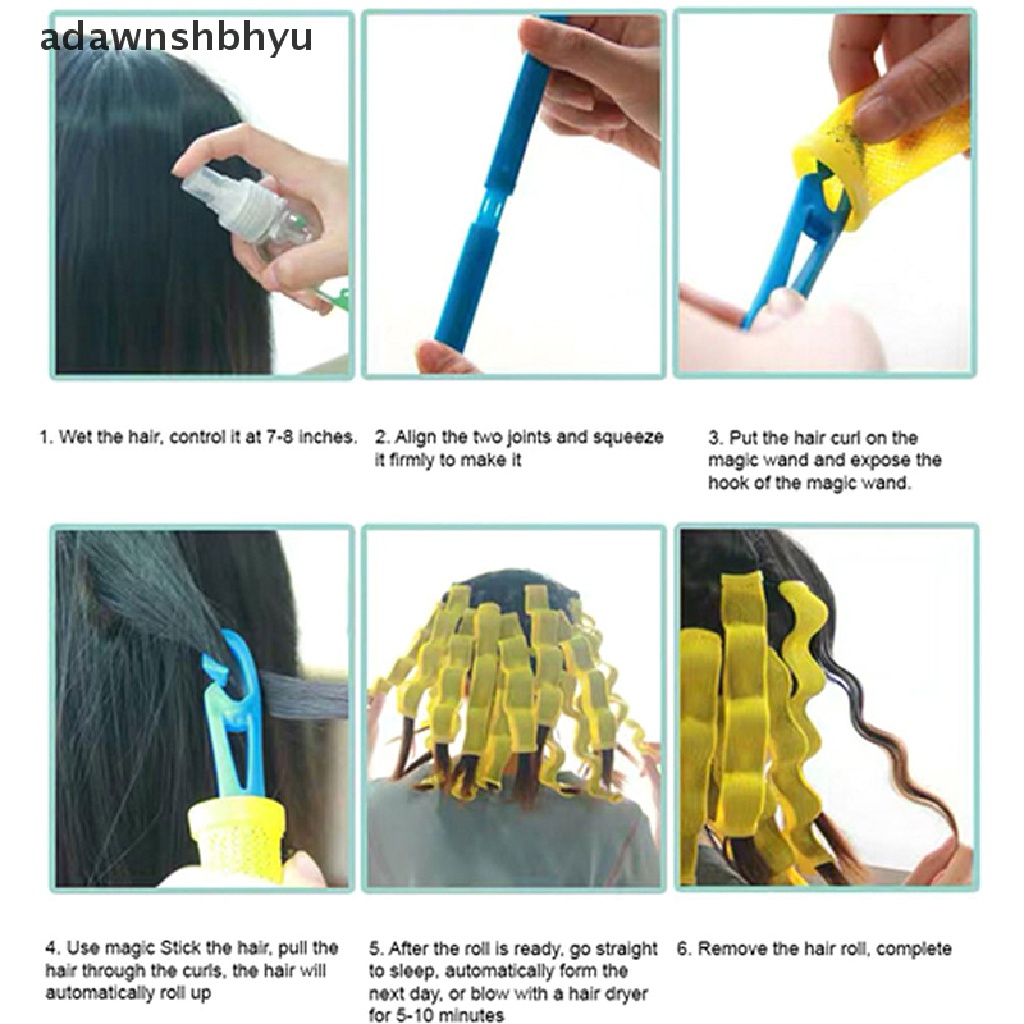 adawnshbhyu

1. Wet the hair, control it at 7-8 inches.

2. Align the two joints and squeeze it firmly to make it

3. Put the hair curl on the magic wand and expose the hook of the magic wand.

4. Use magic Stick the hair, pull the hair through the curls, the hair will automatically roll up

5. After the roll is ready, go straight to sleep, automatically form the next day, or blow with a hair dryer for 5-10 minutes

6. Remove the hair roll, complete