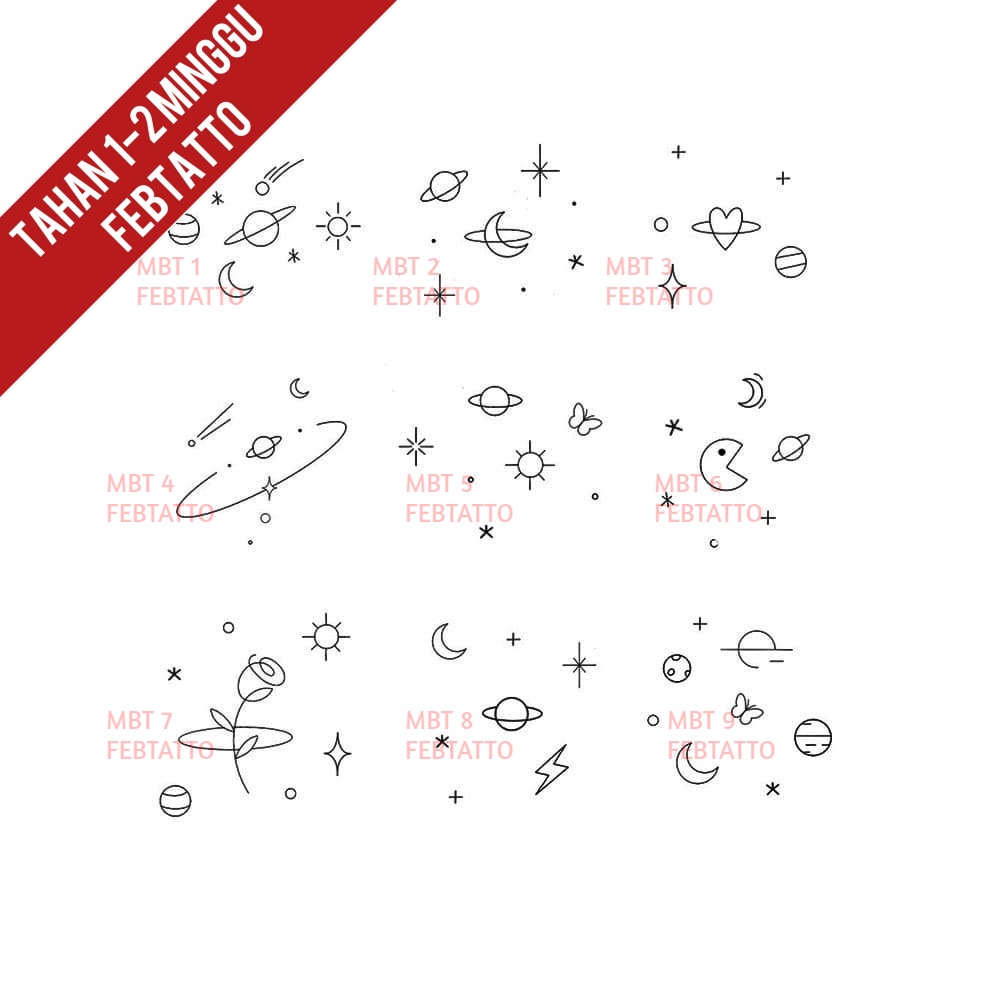 TAHAN 1-2MINGGU
FEBTATTO

MBT 1
FEBTATTO

MBT 2
FEBTATTO

MBT 3
FEBTATTO

MBT 4
FEBTATTO

MBT 5
FEBTATTO

MBT 6
FEBTATTO

MBT 7
FEBTATTO

MBT 8
FEBTATTO

MBT 9
FEBTATTO