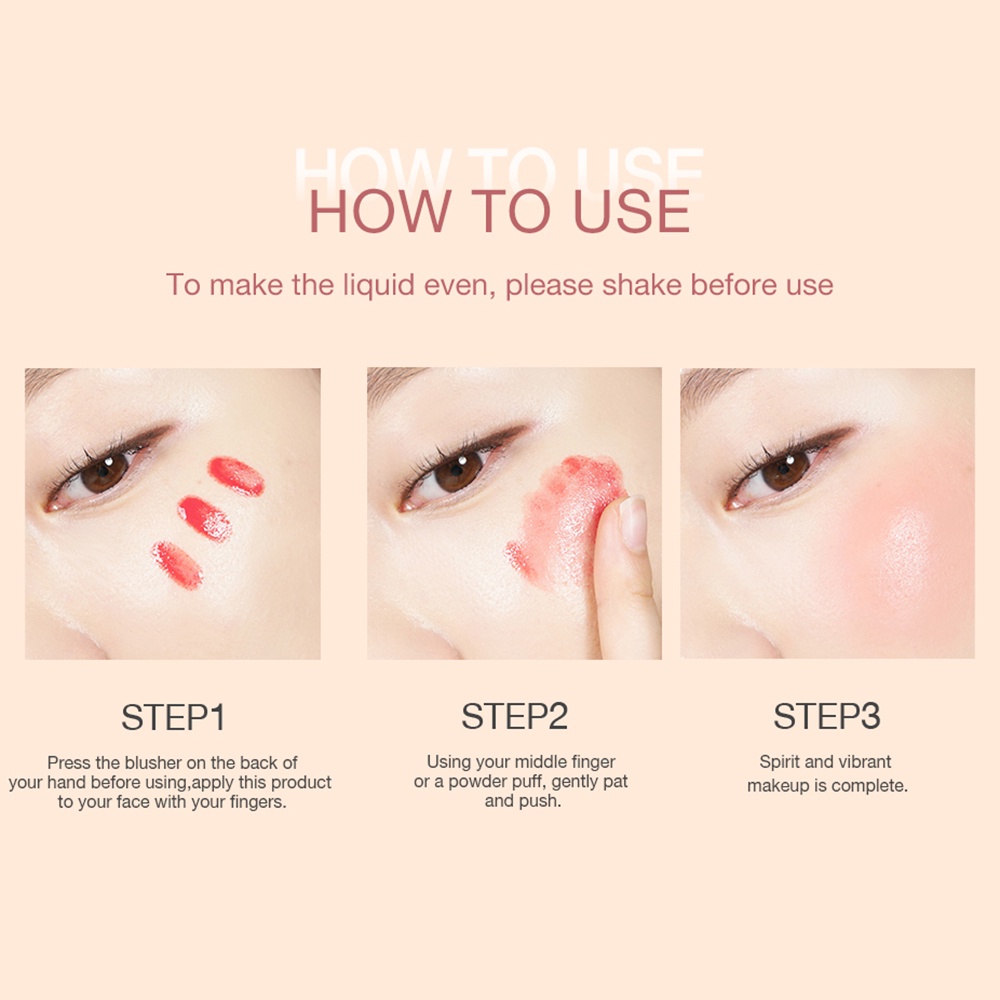 HOW TO USE

HOW TO USE

To make the liquid even, please shake before use

STEP1

Press the blusher on the back of your hand before using,apply this product to your face with your fingers.

STEP2

Using your middle finger or a powder puff, gently pat and push.

STEP3

Spirit and vibrant makeup is complete.