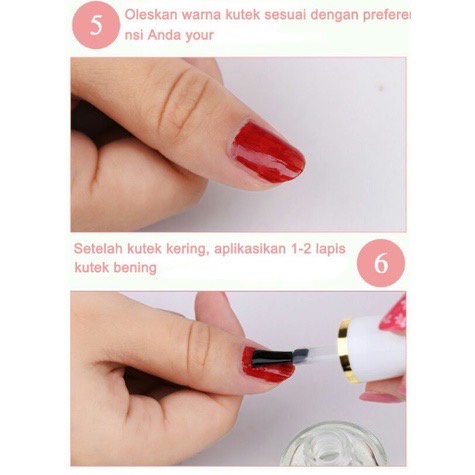 5

Oleskan warna kutek sesuai dengan preferensi Anda your

Setelah kutek kering, aplikasikan 1-2 lapis kutek bening

6