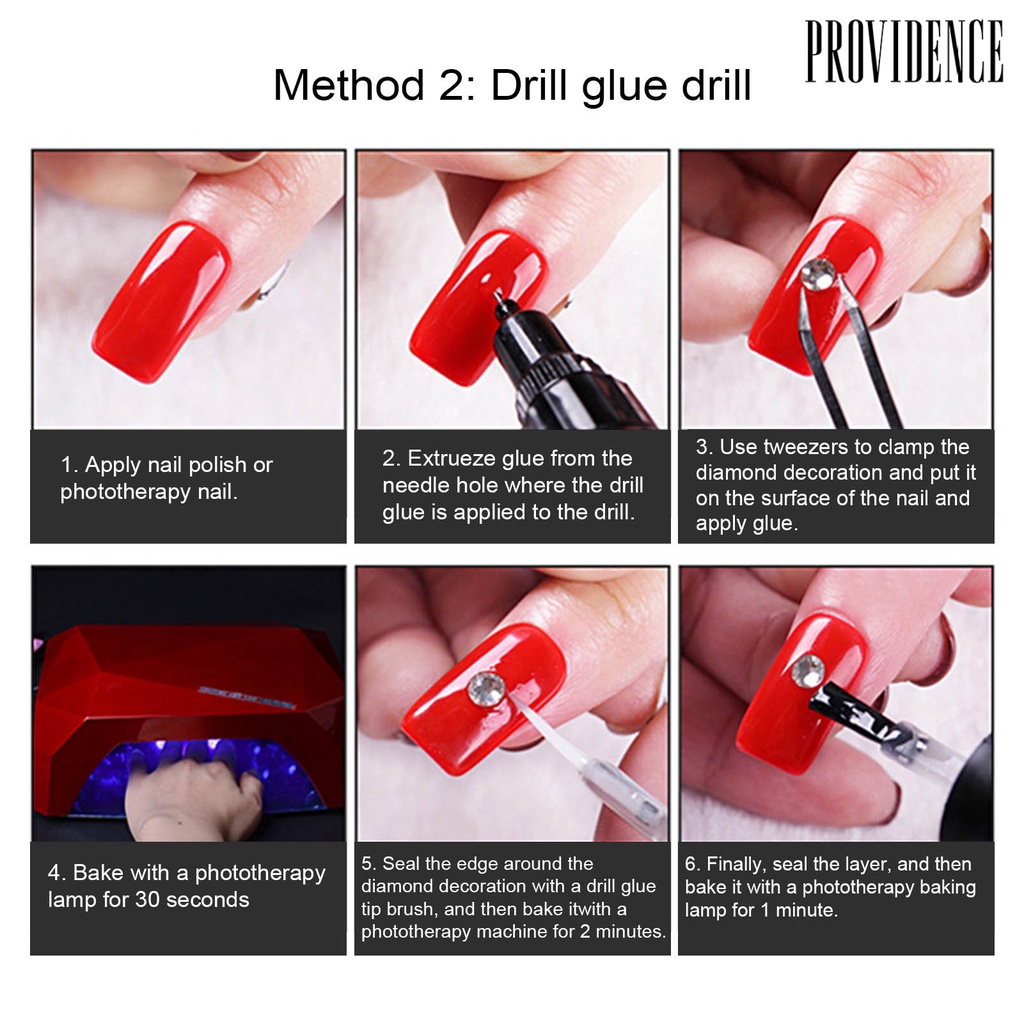 PROVIDENCE

Method 2: Drill glue drill

1. Apply nail polish or phototherapy nail.

2. Extrueze glue from the needle hole where the drill glue is applied to the drill.

3. Use tweezers to clamp the diamond decoration and put it on the surface of the nail and apply glue.

4. Bake with a phototherapy lamp for 30 seconds

5. Seal the edge around the diamond decoration with a drill glue tip brush, and then bake itwith a phototherapy machine for 2 minutes.

6. Finally, seal the layer, and then bake it with a phototherapy baking lamp for 1 minute.