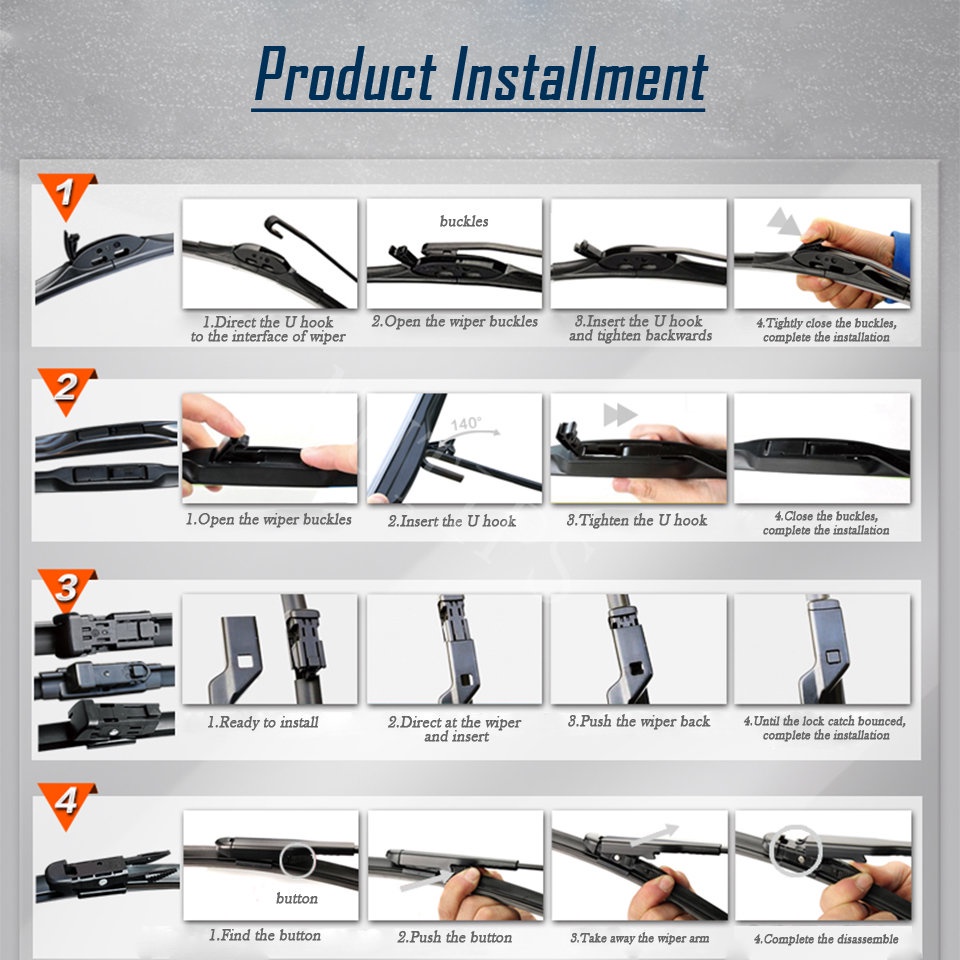 Product Installment

1

buckles

1.Direct the U hook to the interface of wiper

2.Open the wiper buckles

3.Insert the U hook and tighten backwards

4.Tightly close the buckles, complete the installation

2

140°

1.Open the wiper buckles

2.Insert the U hook

3.Tighten the U hook

4.Close the buckles, complete the installation

3

1.Ready to install

2.Direct at the wiper and insert

3.Push the wiper back

4.Until the lock catch bounced, complete the installation

4

button

1.Find the button

2.Push the button

3.Take away the wiper arm

4.Complete the disassemble