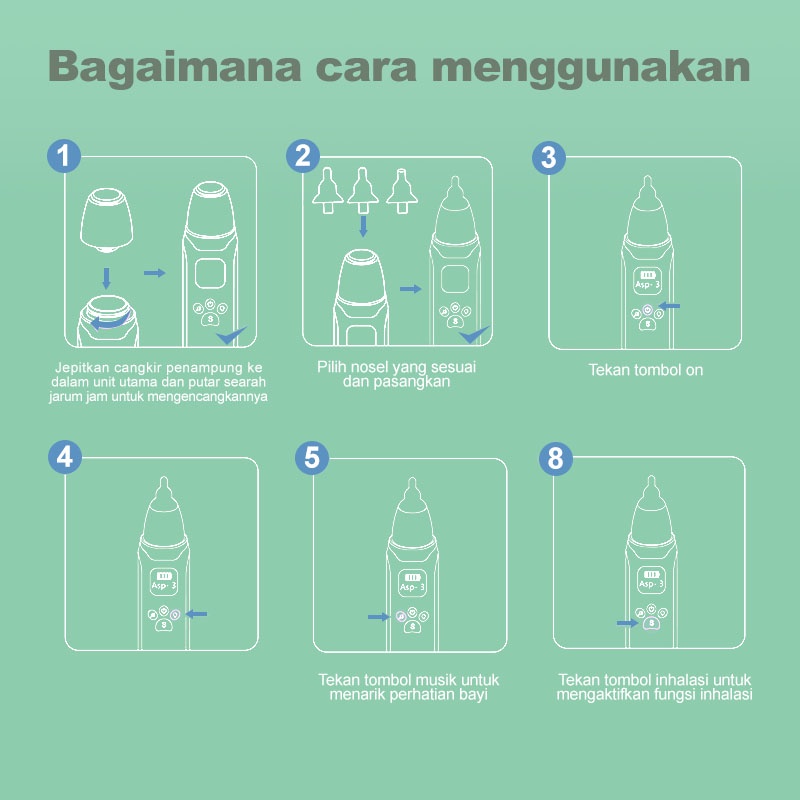 Bagaimana cara menggunakan

1

Jepitkan cangkir penampung ke dalam unit utama dan putar searah jarum jam untuk mengencangkannya

2

Pilih nosel yang sesuai dan pasangkan

3

Asp- 3

Tekan tombol on

4

Asp- 3

5

Asp- 3

Tekan tombol musik untuk menarik perhatian bayi

8

Asp- 3

Tekan tombol inhalasi untuk mengaktifkan fungsi inhalasi