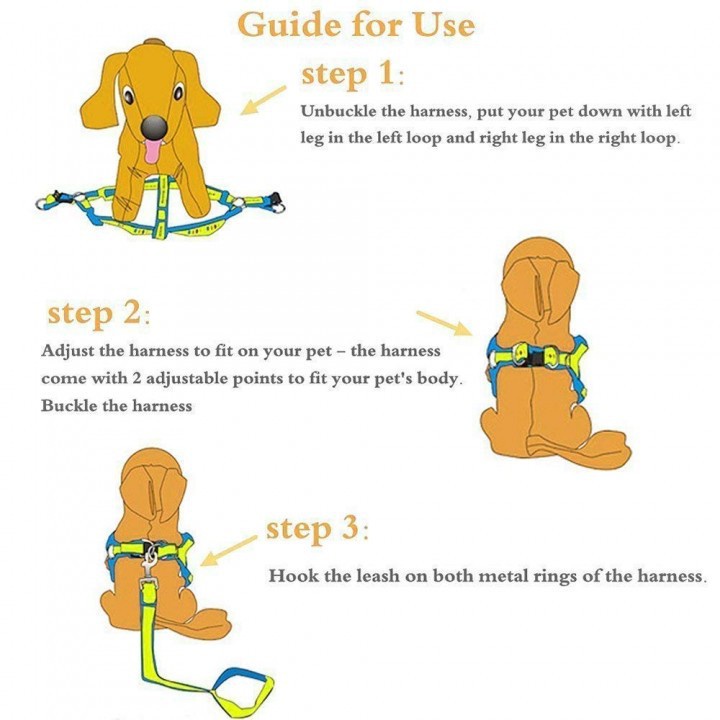 Guide for Use

step 1:

Unbuckle the harness, put your pet down with left leg in the left loop and right leg in the right loop.

step 2:

Adjust the harness to fit on your pet – the harness come with 2 adjustable points to fit your pet's body. Buckle the harness

step 3:

Hook the leash on both metal rings of the harness.