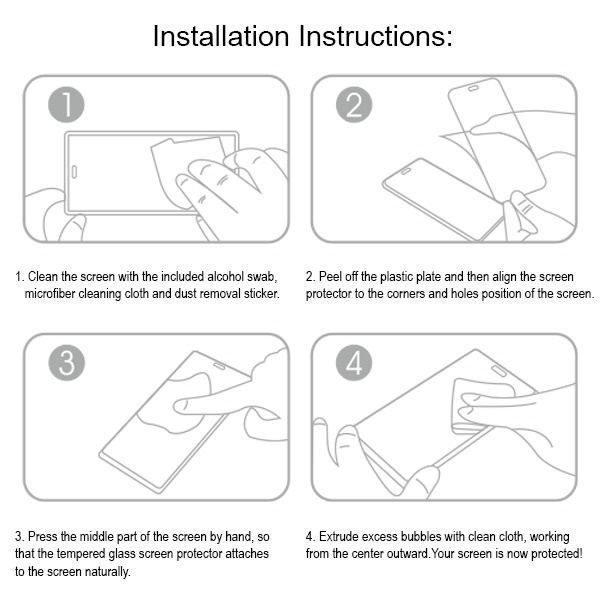 Installation Instructions:

1

2

1. Clean the screen with the included alcohol swab, microfiber cleaning cloth and dust removal sticker.

2. Peel off the plastic plate and then align the screen protector to the corners and holes position of the screen.

3

4

3. Press the middle part of the screen by hand, so that the tempered glass screen protector attaches to the screen naturally.

4. Extrude excess bubbles with clean cloth, working from the center outward.Your screen is now protected!