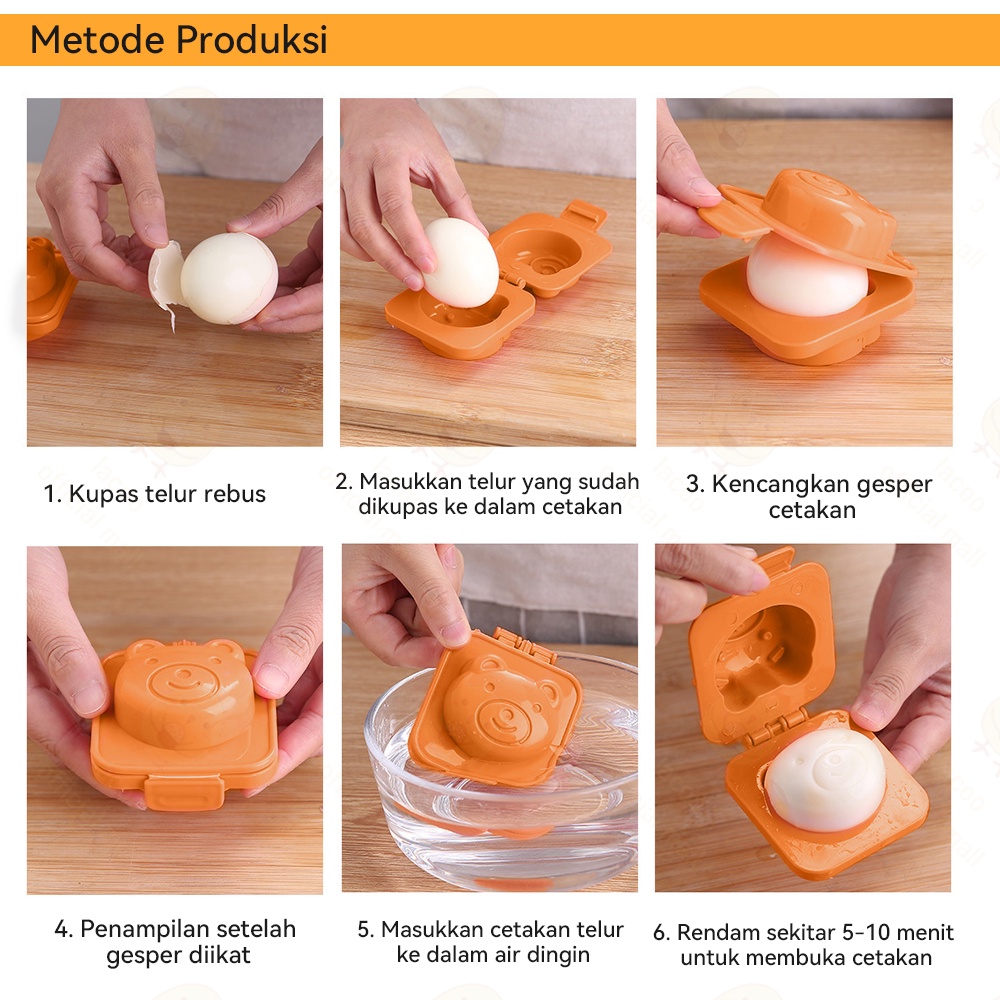 Metode Produksi

1. Kupas telur rebus

2. Masukkan telur yang sudah dikupas ke dalam cetakan

3. Kencangkan gesper cetakan

4. Penampilan setelah gesper diikat

5. Masukkan cetakan telur ke dalam air dingin

6. Rendam sekitar 5-10 menit untuk membuka cetakan