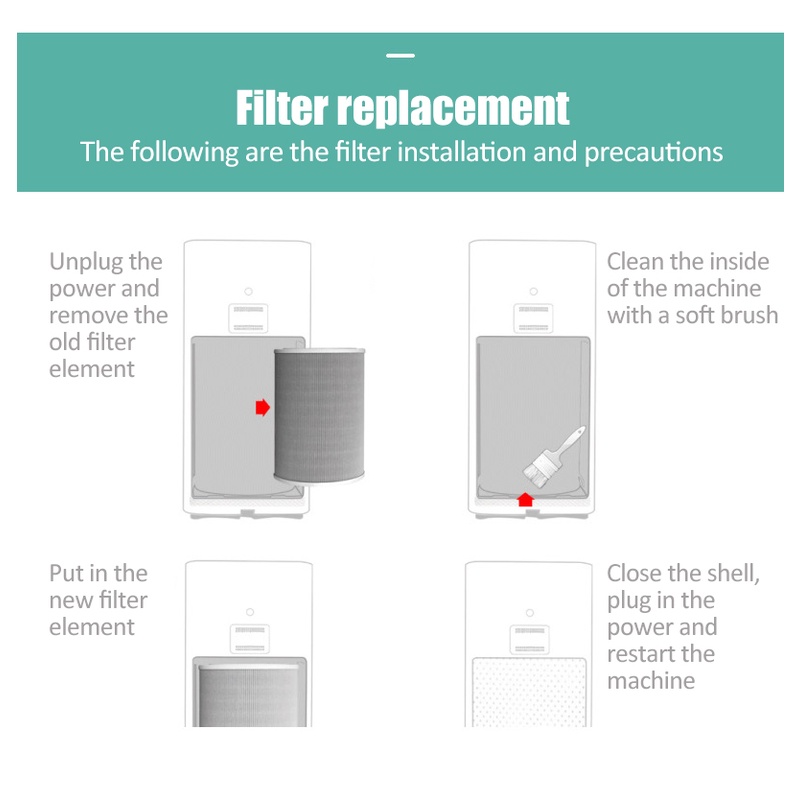 Filter replacement
The following are the filter installation and precautions

Unplug the power and remove the old filter element

Clean the inside of the machine with a soft brush

Put in the new filter element

Close the shell, plug in the power and restart the machine