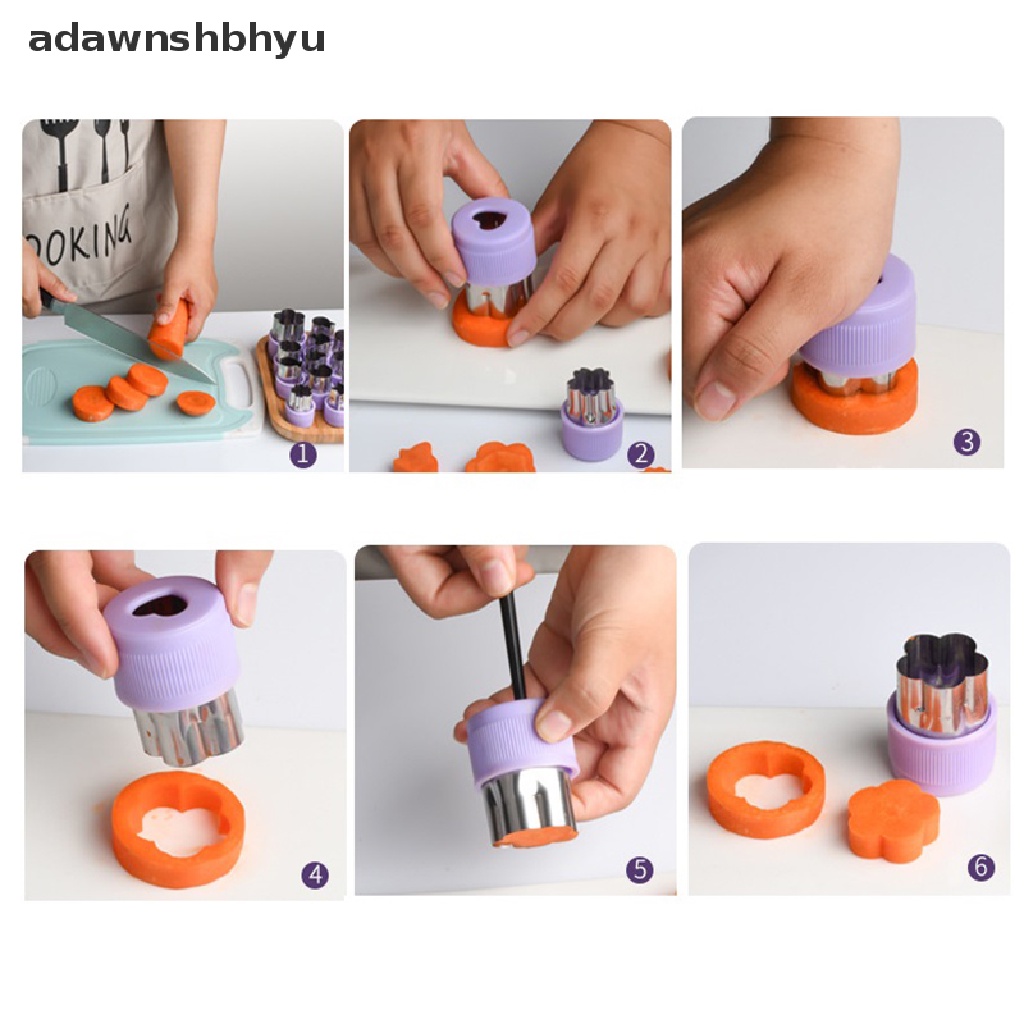 adawnshbhyu

OOKING

1

2

3

4

5

6