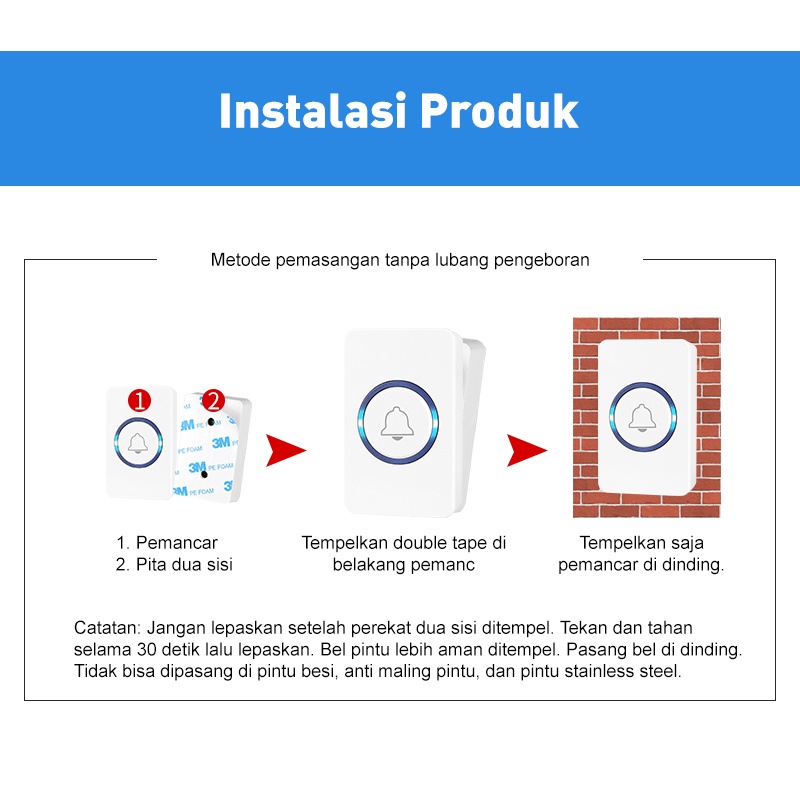 Instalasi Produk

Metode pemasangan tanpa lubang pengeboran

1

2

3M PE FOAM

3M PE FOAM

3M PE FOAM

3M PE FOAM

1. Pemancar
2. Pita dua sisi

Tempelkan double tape di belakang pemanc

Tempelkan saja pemancar di dinding.

Catatan: Jangan lepaskan setelah perekat dua sisi ditempel. Tekan dan tahan selama 30 detik lalu lepaskan. Bel pintu lebih aman ditempel. Pasang bel di dinding. Tidak bisa dipasang di pintu besi, anti maling pintu, dan pintu stainless steel.