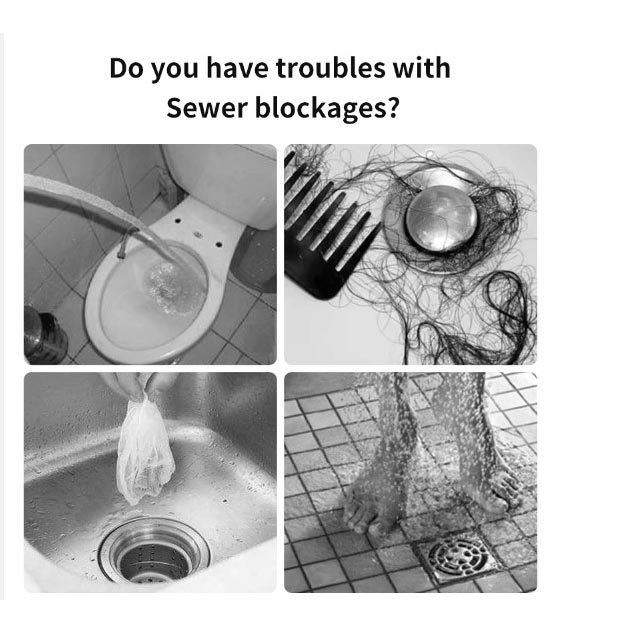 Do you have troubles with Sewer blockages?