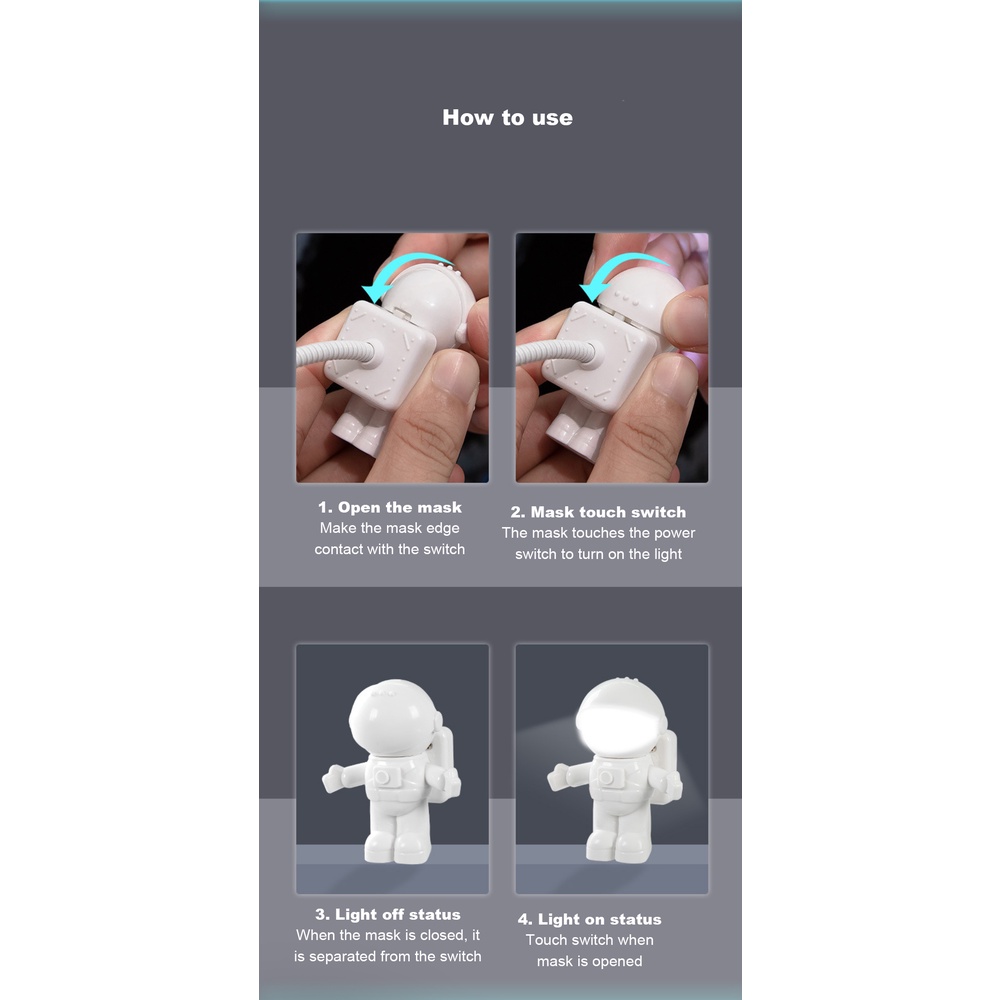 How to use

1. Open the mask
Make the mask edge contact with the switch

2. Mask touch switch
The mask touches the power switch to turn on the light

3. Light off status
When the mask is closed, it is separated from the switch

4. Light on status
Touch switch when mask is opened