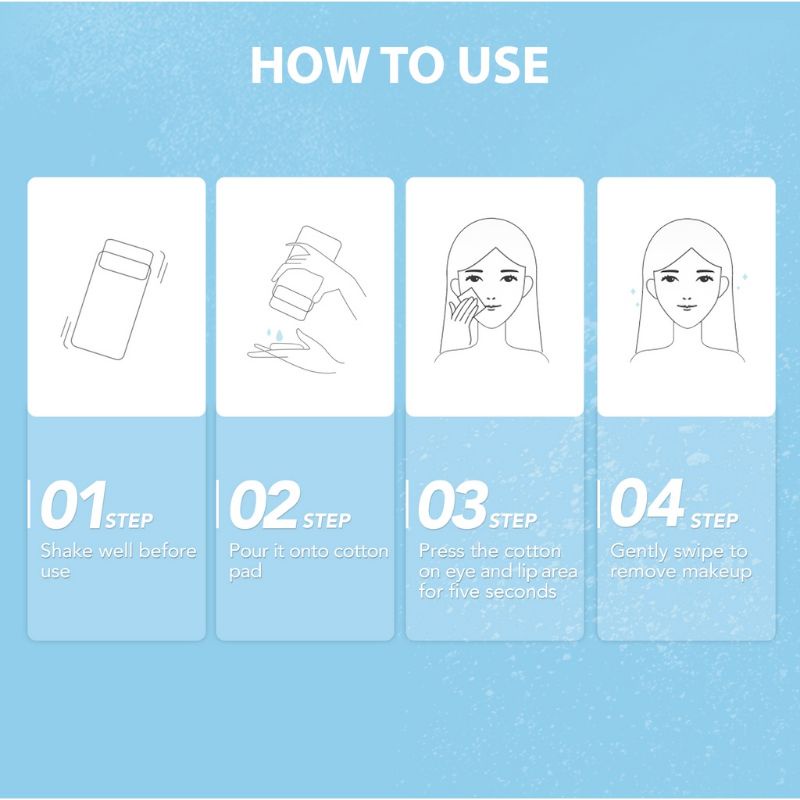 HOW TO USE

01 STEP
Shake well before use

02 STEP
Pour it onto cotton pad

03 STEP
Press the cotton on eye and lip area for five seconds

04 STEP
Gently swipe to remove makeup