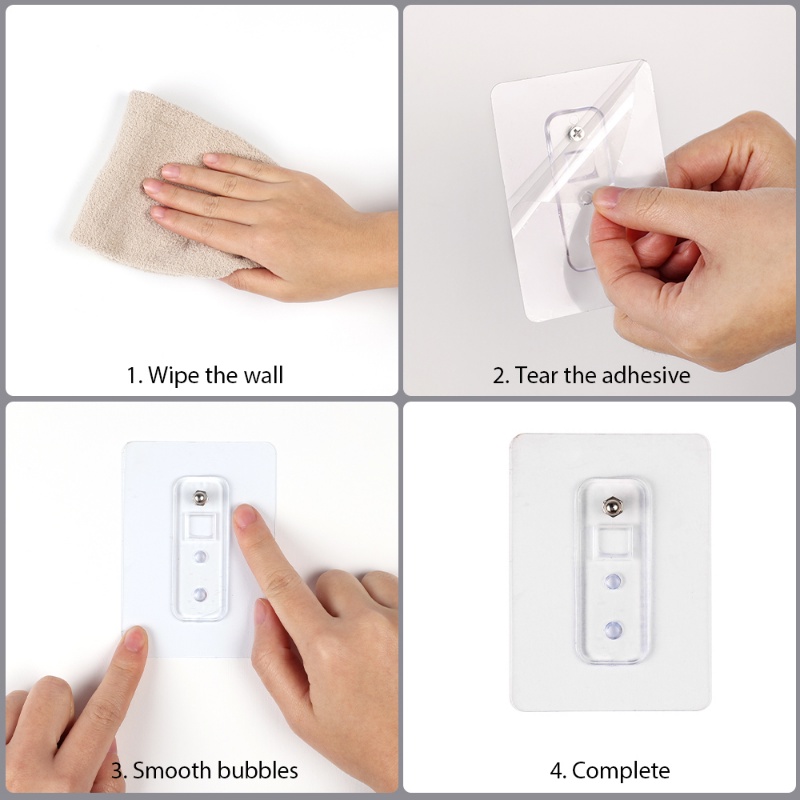 1. Wipe the wall

2. Tear the adhesive

3. Smooth bubbles

4. Complete