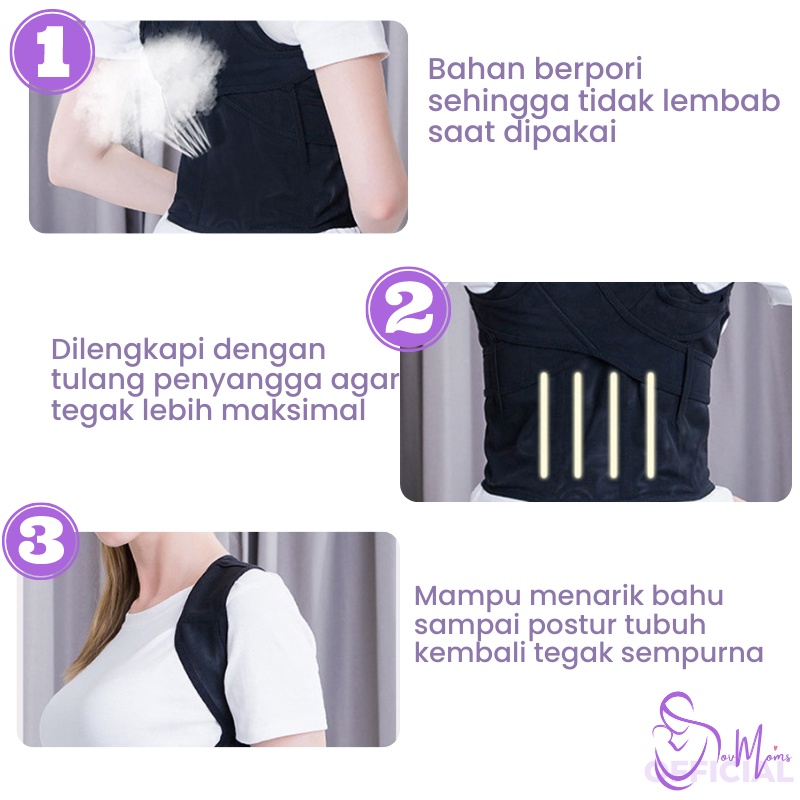 1

Bahan berpori sehingga tidak lembab saat dipakai

2

Dilengkapi dengan tulang penyangga agar tegak lebih maksimal

3

Mampu menarik bahu sampai postur tubuh kembali tegak sempurna

LovMoms
OFFICIAL