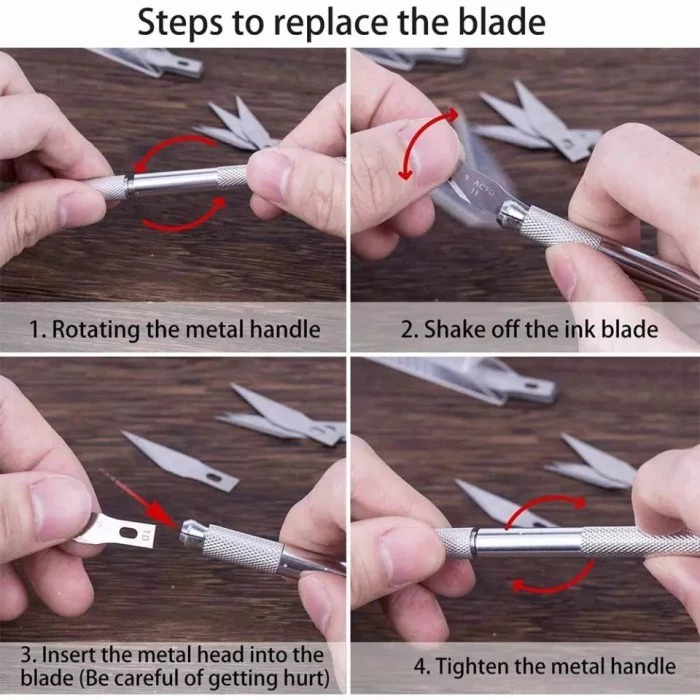 Steps to replace the blade

1. Rotating the metal handle

2. Shake off the ink blade

3. Insert the metal head into the blade (Be careful of getting hurt)

4. Tighten the metal handle