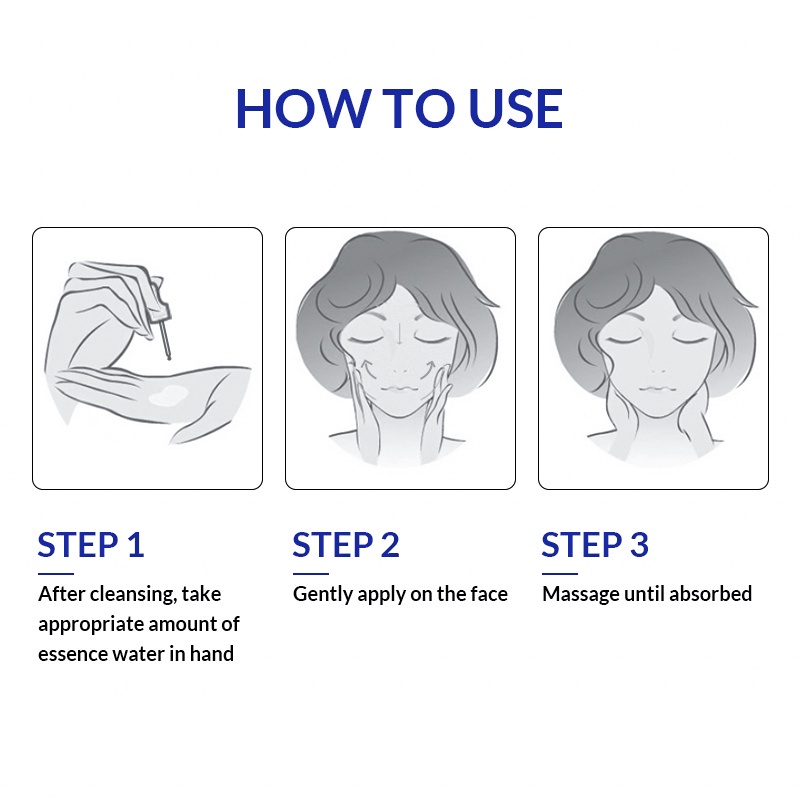 HOW TO USE

STEP 1
After cleansing, take appropriate amount of essence water in hand

STEP 2
Gently apply on the face

STEP 3
Massage until absorbed